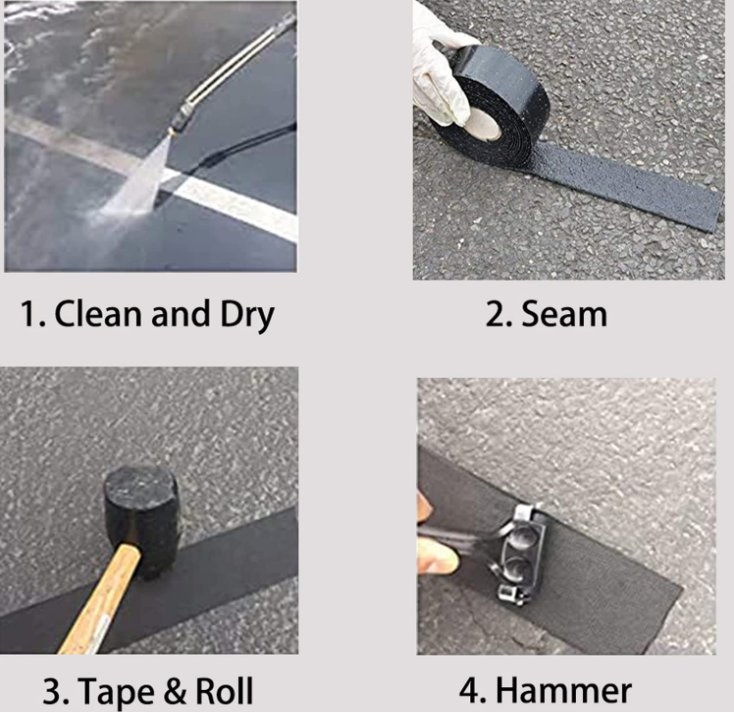 1. Clean and Dry

2. Seam

3. Tape & Roll

4. Hammer