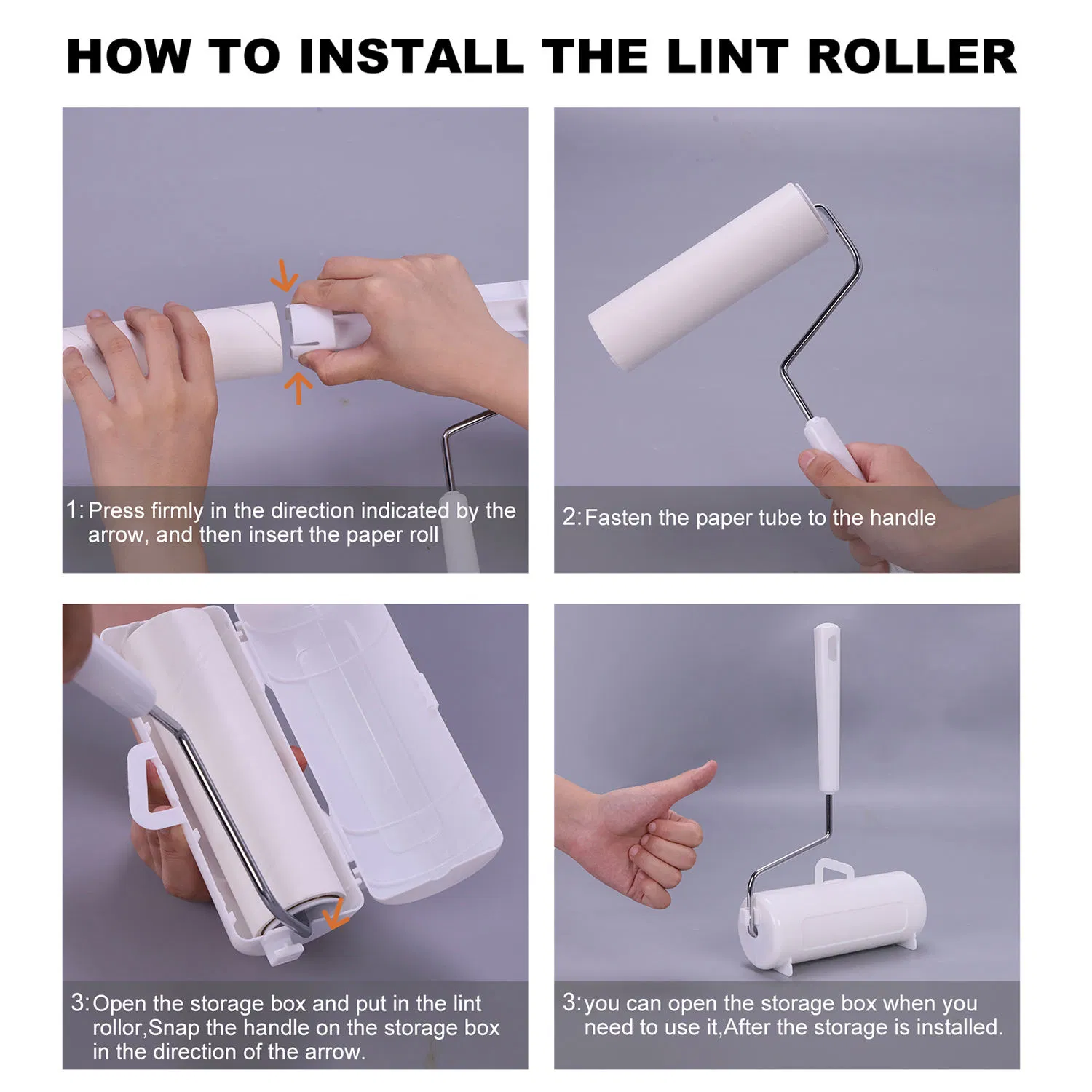 HOW TO INSTALL THE LINT ROLLER

1: Press firmly in the direction indicated by the arrow, and then insert the paper roll

2: Fasten the paper tube to the handle

3: Open the storage box and put in the lint rollor,Snap the handle on the storage box in the direction of the arrow.

3: you can open the storage box when you need to use it,After the storage is installed.