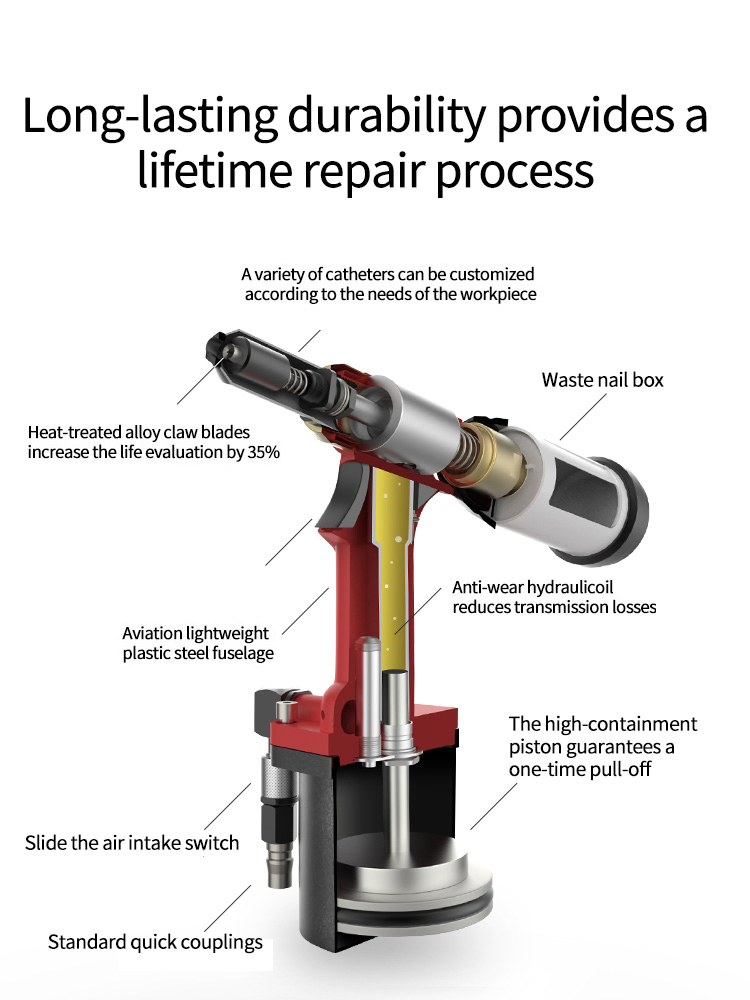 Long-lasting durability provides a lifetime repair process

A variety of catheters can be customized according to the needs of the workpiece

Waste nail box

Heat-treated alloy claw blades increase the life evaluation by 35%

Anti-wear hydraulicoil reduces transmission losses

Aviation lightweight plastic steel fuselage

The high-containment piston guarantees a one-time pull-off

Slide the air intake switch

Standard quick couplings