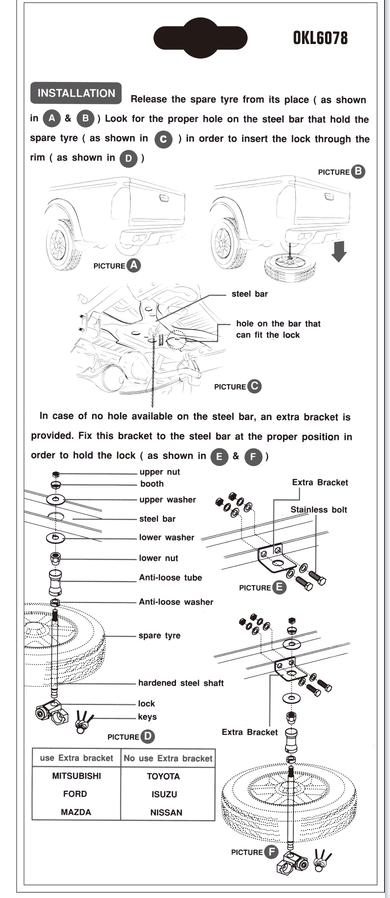 OKL6078

INSTALLATION Release the spare tyre from its place ( as shown in A & B ) Look for the proper hole on the steel bar that hold the spare tyre ( as shown in C ) in order to insert the lock through the rim ( as shown in D )

PICTURE B

PICTURE A

steel bar

hole on the bar that can fit the lock

PICTURE C

In case of no hole available on the steel bar, an extra bracket is provided. Fix this bracket to the steel bar at the proper position in order to hold the lock ( as shown in E & F )

upper nut
booth
upper washer
steel bar
lower washer
lower nut
Anti-loose tube
Anti-loose washer
spare tyre
hardened steel shaft
lock
keys

PICTURE D

Extra Bracket

Stainless bolt

PICTURE E

Extra Bracket

PICTURE F

| use Extra bracket | No use Extra bracket |
|---|---|
| MITSUBISHI | TOYOTA |
| FORD | ISUZU |
| MAZDA | NISSAN |