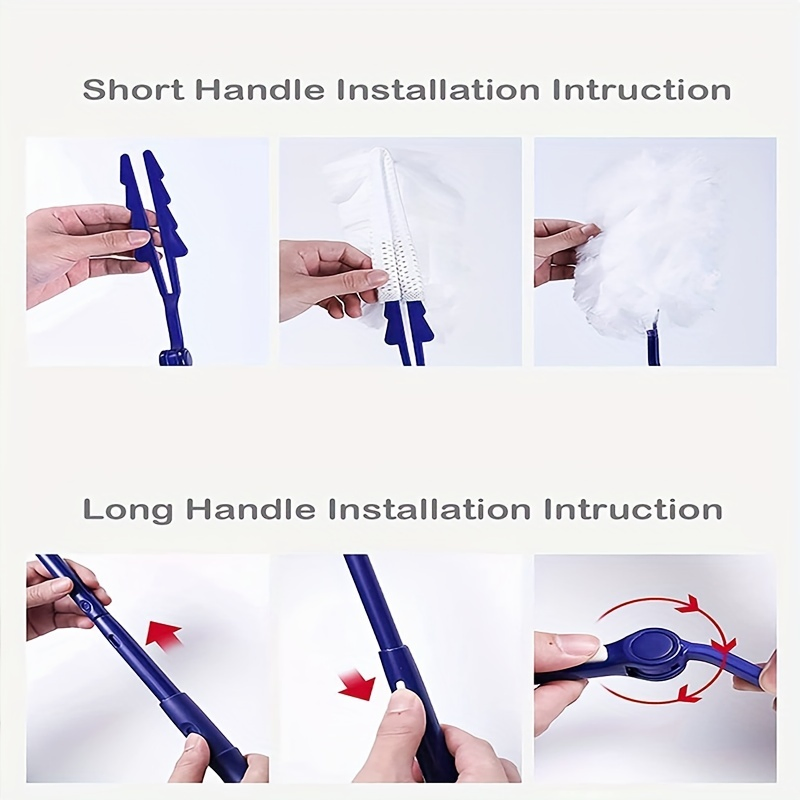 Short Handle Installation Intruction

Long Handle Installation Intruction