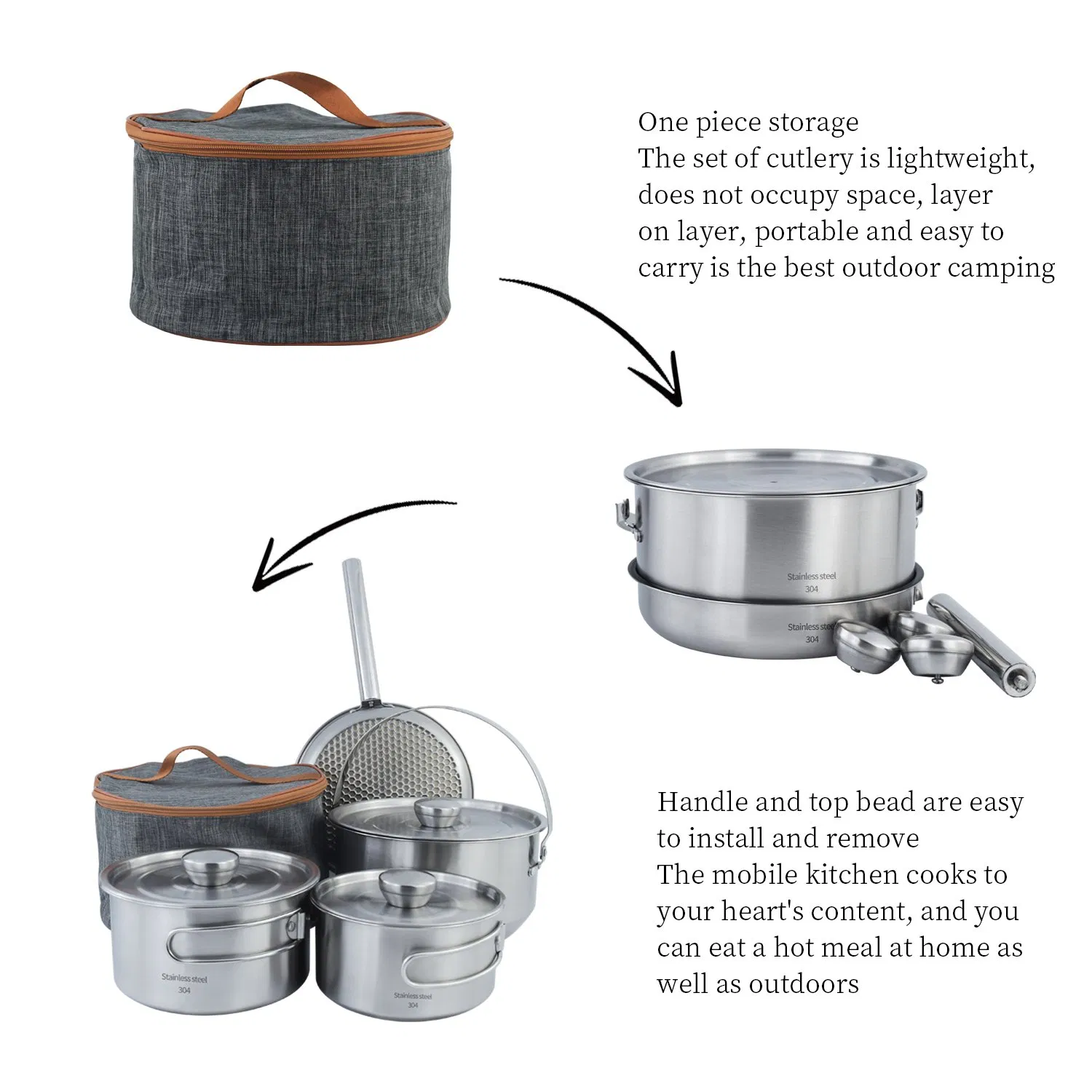 One piece storage
The set of cutlery is lightweight, does not occupy space, layer on layer, portable and easy to carry is the best outdoor camping

Stainless steel
304
Stainless steel
304

Handle and top bead are easy to install and remove
The mobile kitchen cooks to your heart's content, and you can eat a hot meal at home as well as outdoors

Stainless steel
304
Stainless steel
304