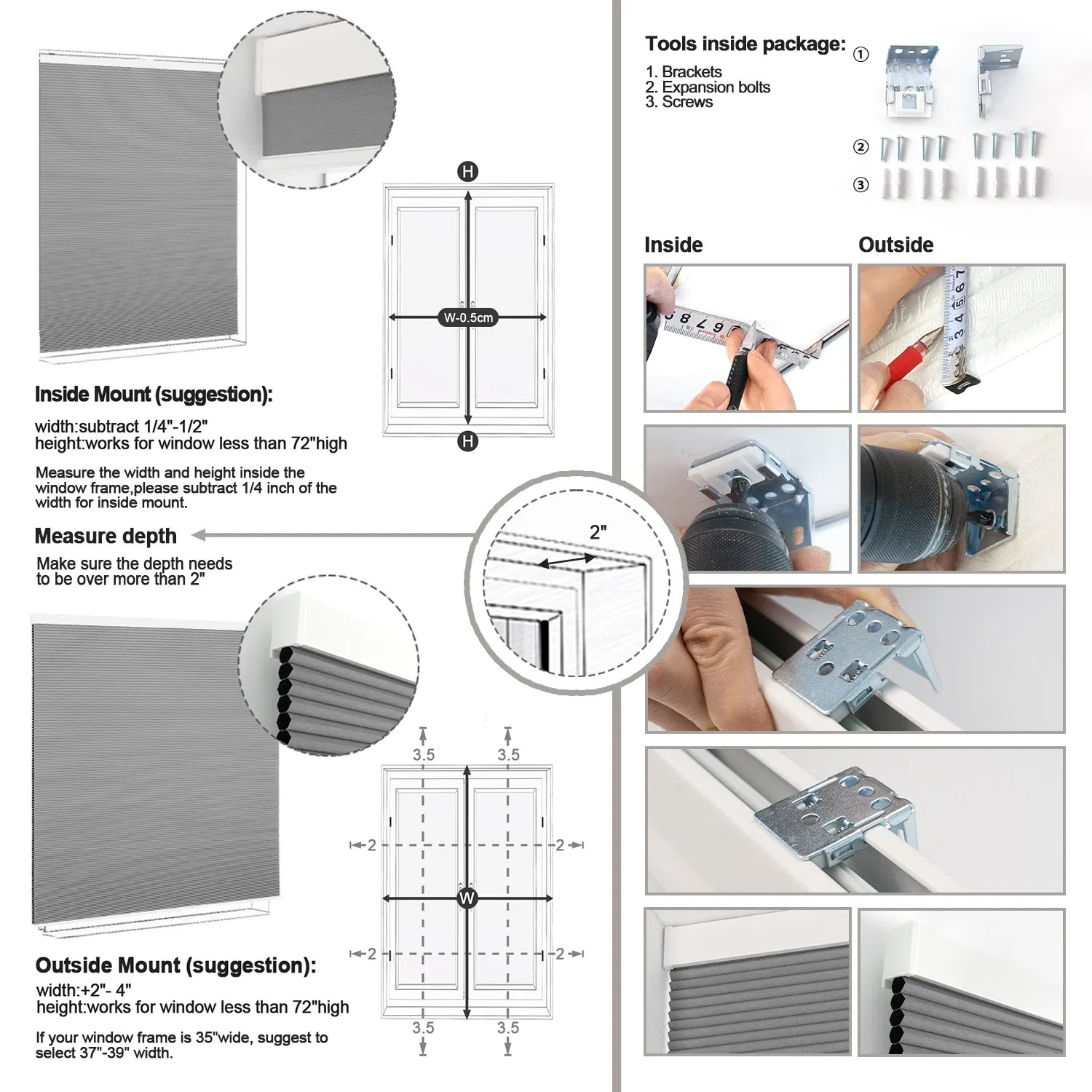 H

W-0.5cm

H

Inside Mount (suggestion):

width:subtract 1/4"-1/2"
height:works for window less than 72"high

Measure the width and height inside the window frame,please subtract 1/4 inch of the width for inside mount.

Measure depth

Make sure the depth needs to be over more than 2"

2"

3.5 3.5

2 2

W

2 2

3.5 3.5

Outside Mount (suggestion):

width:+2"- 4"
height:works for window less than 72"high

If your window frame is 35"wide, suggest to select 37"-39" width.

Tools inside package:

1. Brackets
2. Expansion bolts
3. Screws

①

②

③

Inside

Outside