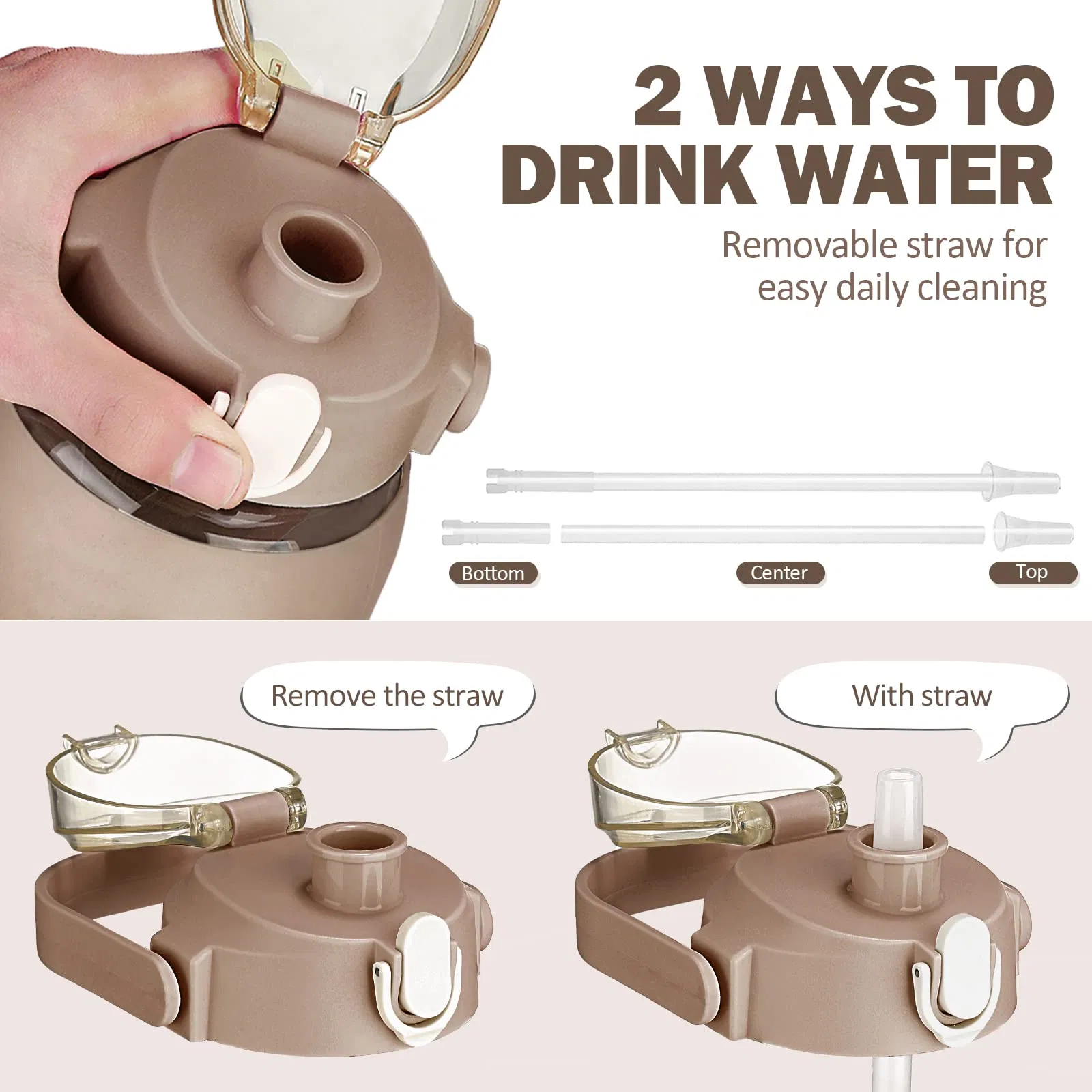 2 WAYS TO DRINK WATER

Removable straw for easy daily cleaning

Bottom

Center

Top

Remove the straw

With straw