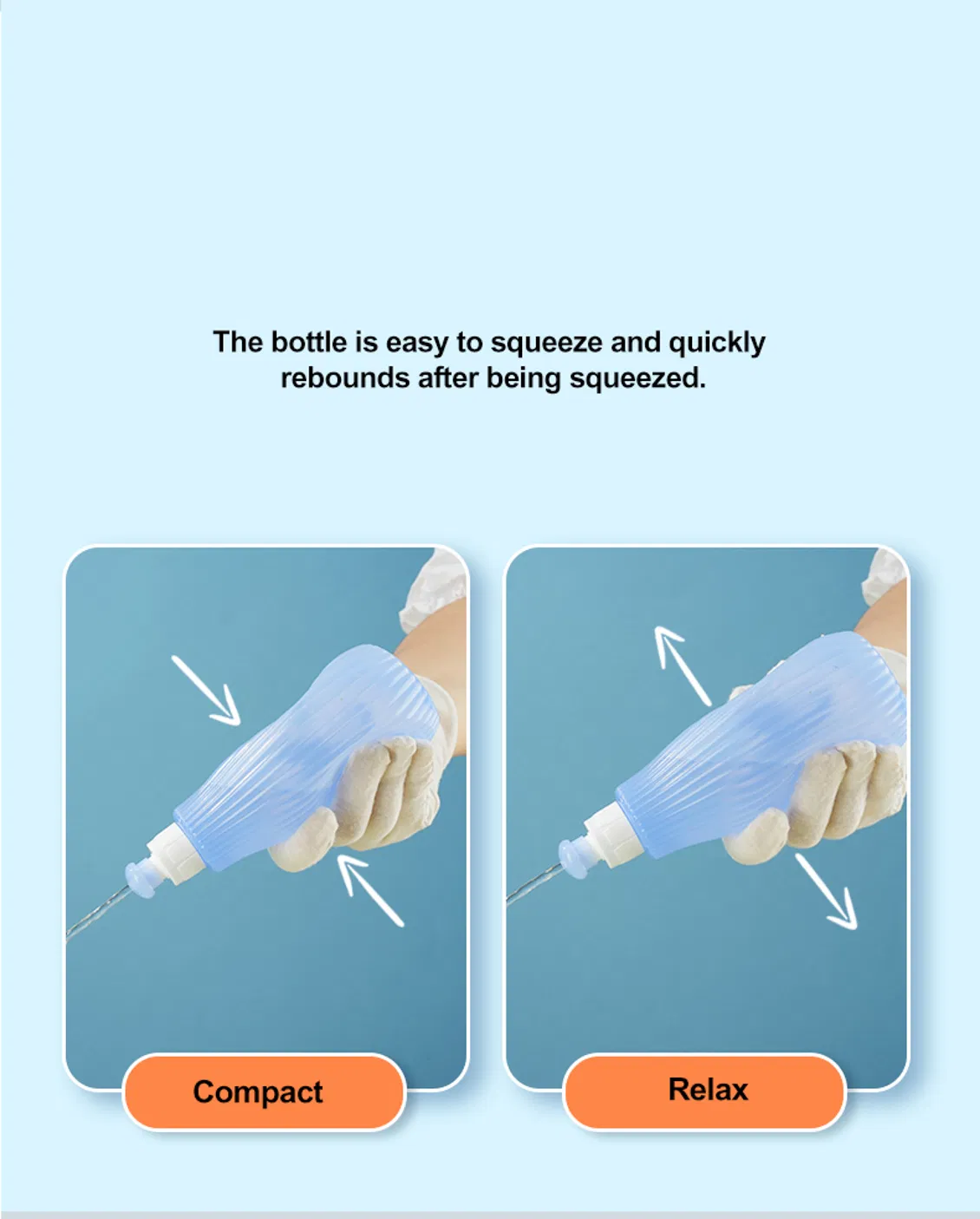 The bottle is easy to squeeze and quickly rebounds after being squeezed.

Compact

Relax