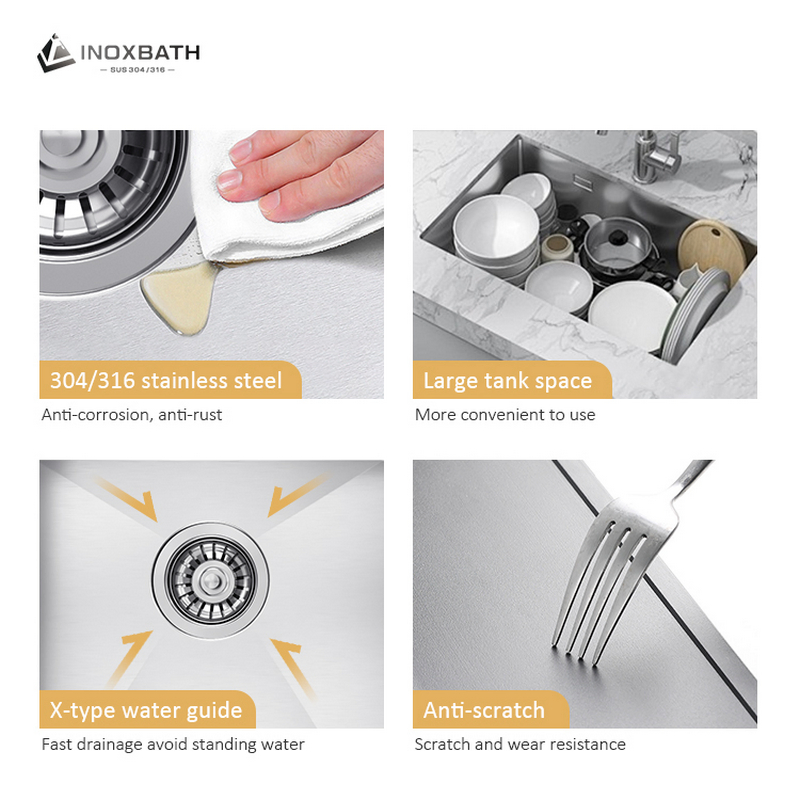 INOXBATH
— SUS 304/316 —

304/316 stainless steel
Anti-corrosion, anti-rust

Large tank space
More convenient to use

X-type water guide
Fast drainage avoid standing water

Anti-scratch
Scratch and wear resistance