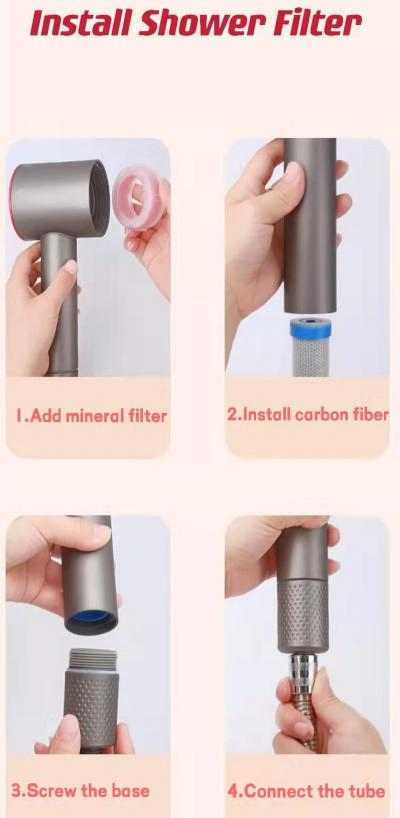 Install Shower Filter

1.Add mineral filter

2.Install carbon fiber

3.Screw the base

4.Connect the tube