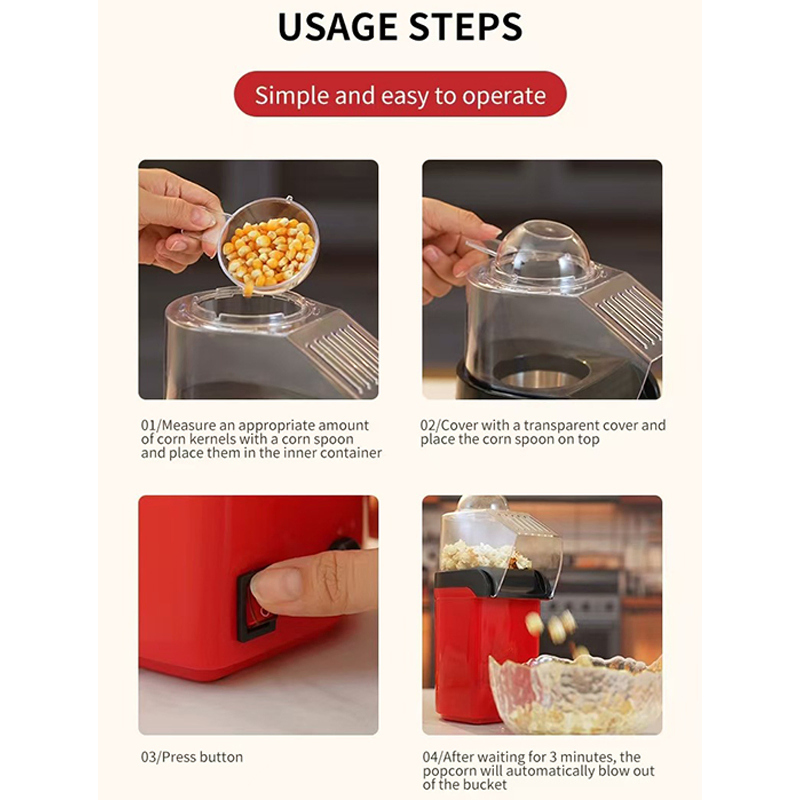 USAGE STEPS

Simple and easy to operate

01/Measure an appropriate amount of corn kernels with a corn spoon and place them in the inner container

02/Cover with a transparent cover and place the corn spoon on top

03/Press button

04/After waiting for 3 minutes, the popcorn will automatically blow out of the bucket