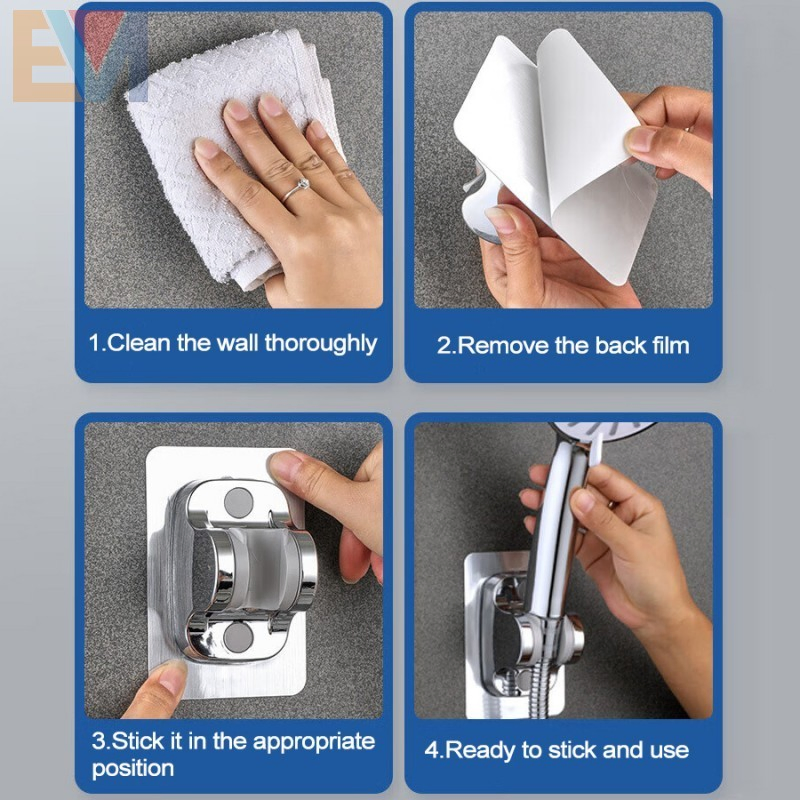 EVM

1.Clean the wall thoroughly

2.Remove the back film

3.Stick it in the appropriate position

4.Ready to stick and use