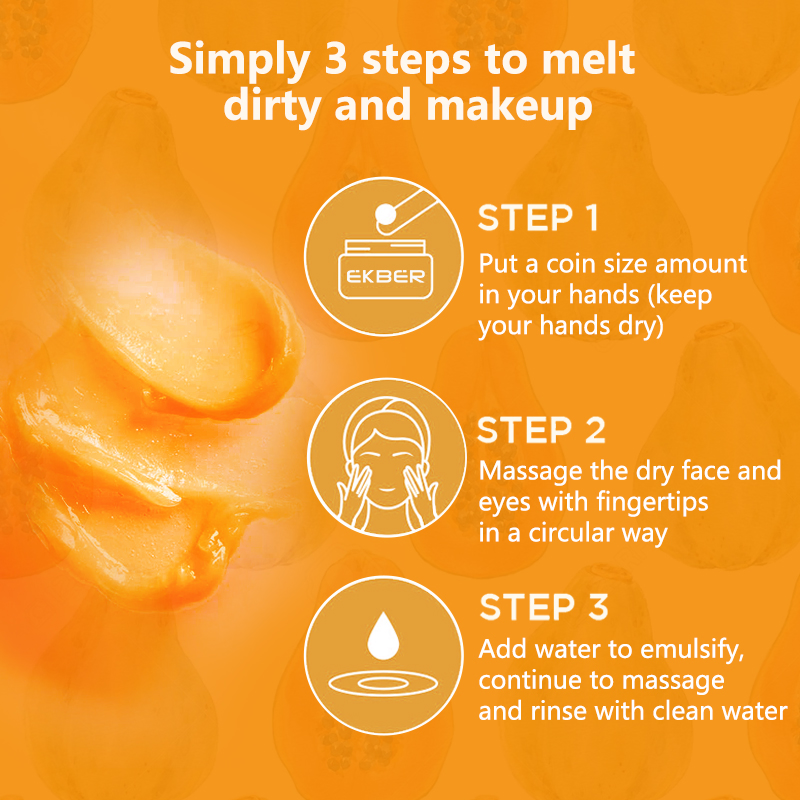 Simply 3 steps to melt dirty and makeup

EKBER

STEP 1
Put a coin size amount in your hands (keep your hands dry)

STEP 2
Massage the dry face and eyes with fingertips in a circular way

STEP 3
Add water to emulsify, continue to massage and rinse with clean water