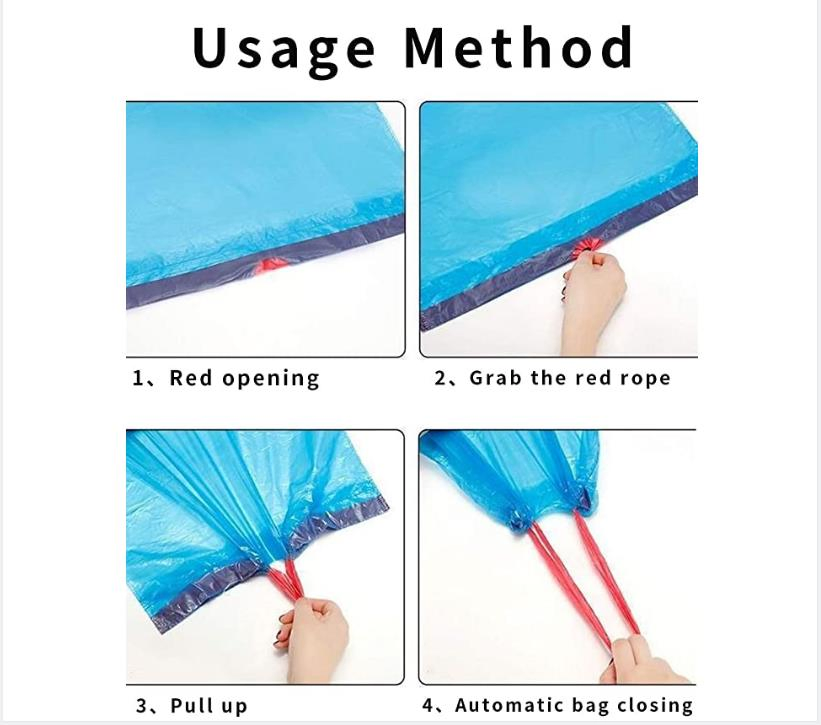 Usage Method

1、Red opening

2、Grab the red rope

3、Pull up

4、Automatic bag closing