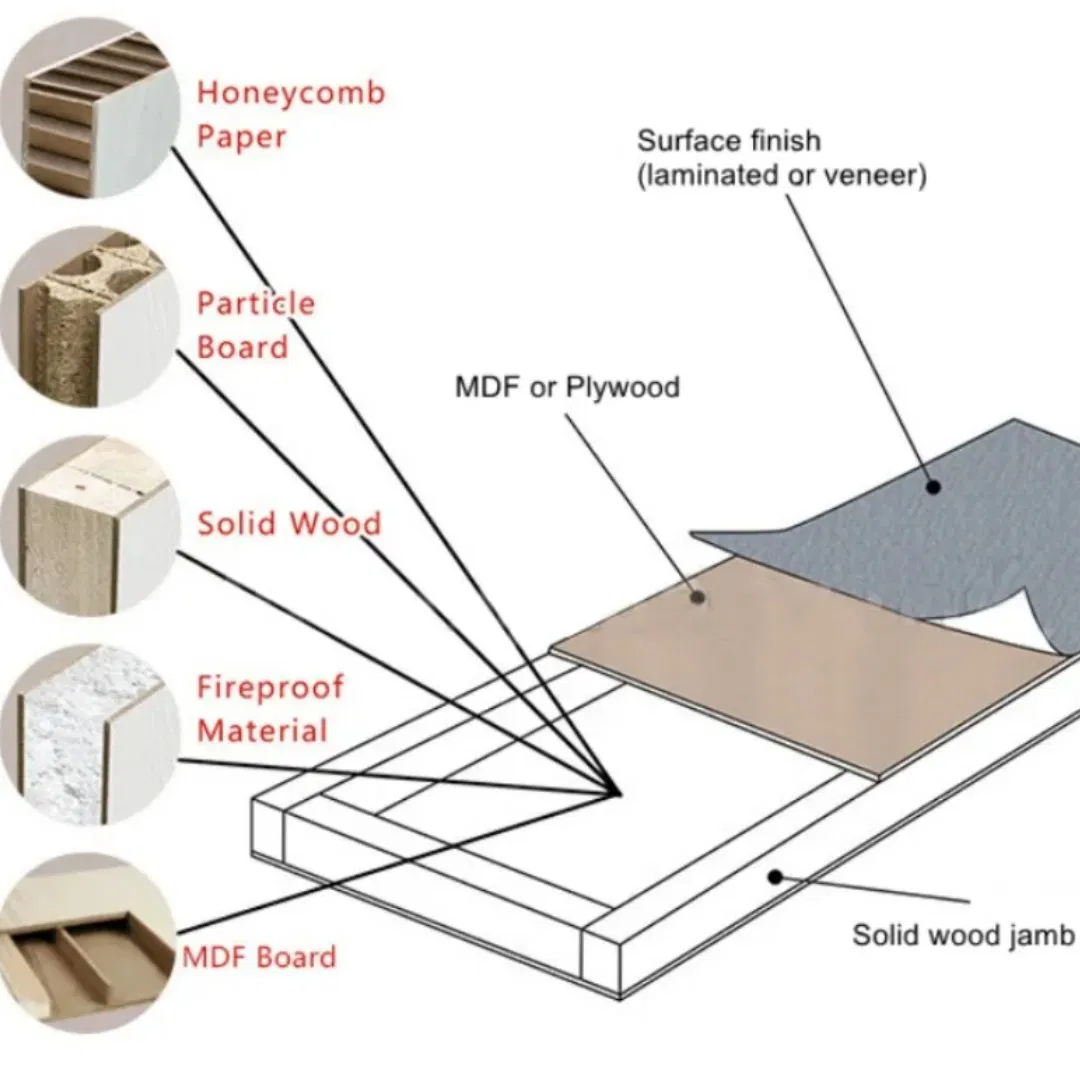 Honeycomb Paper

Particle Board

Solid Wood

Fireproof Material

MDF Board

Surface finish (laminated or veneer)

MDF or Plywood

Solid wood jamb