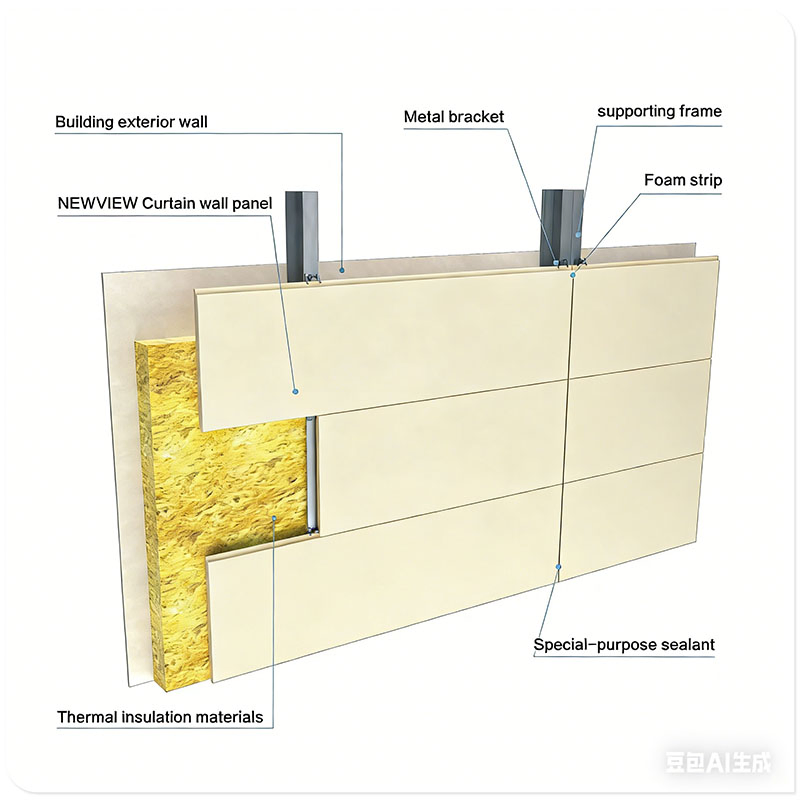 Building exterior wall

Metal bracket

supporting frame

Foam strip

NEWVIEW Curtain wall panel

Special-purpose sealant

Thermal insulation materials

豆包AI生成