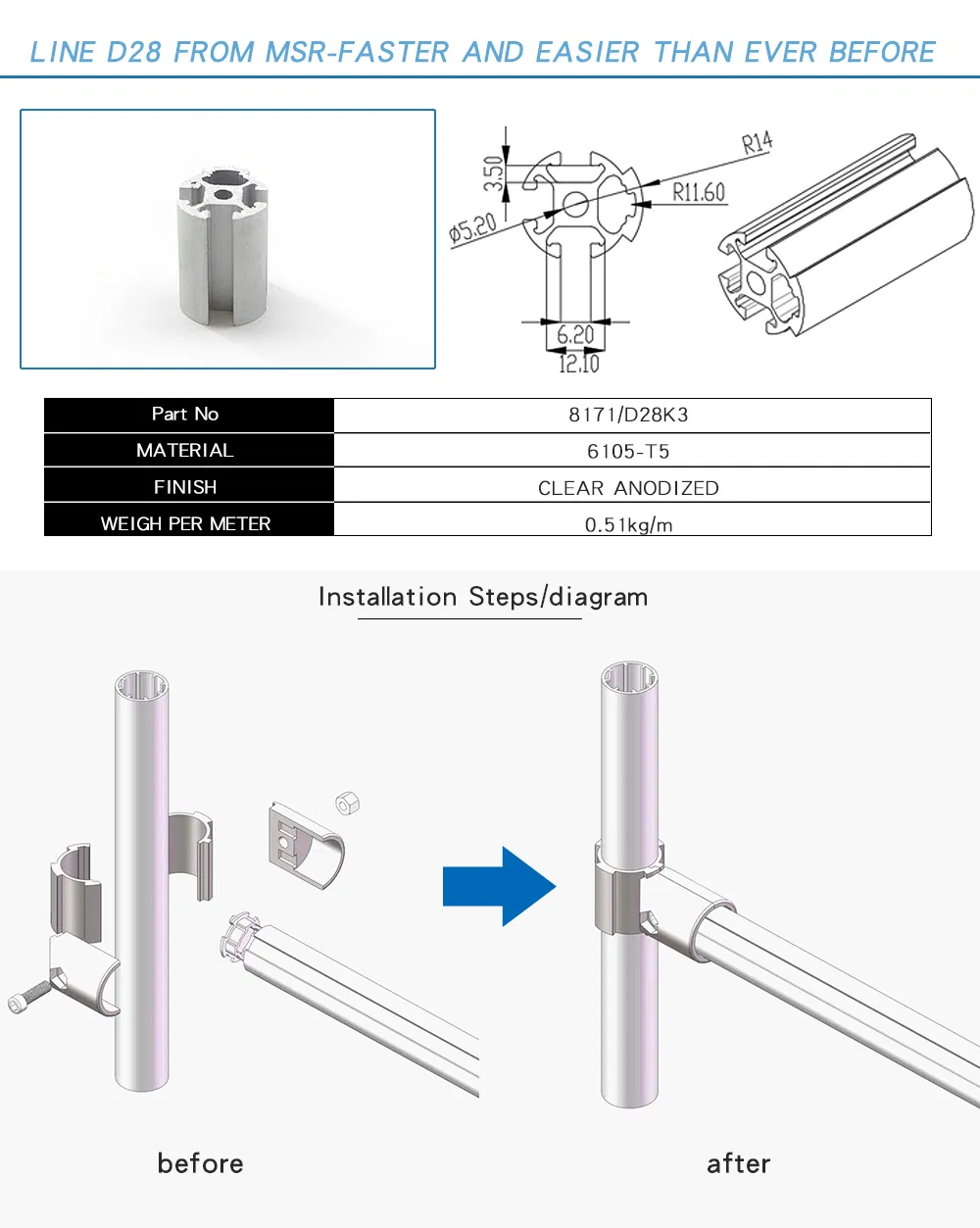 LINE D28 FROM MSR-FASTER AND EASIER THAN EVER BEFORE

3.50
R14
R11.60
ø5.20
6.20
12.10

| Part No | 8171/D28K3 |
|---|---|
| MATERIAL | 6105-T5 |
| FINISH | CLEAR ANODIZED |
| WEIGH PER METER | 0.51kg/m |

Installation Steps/diagram

before

after