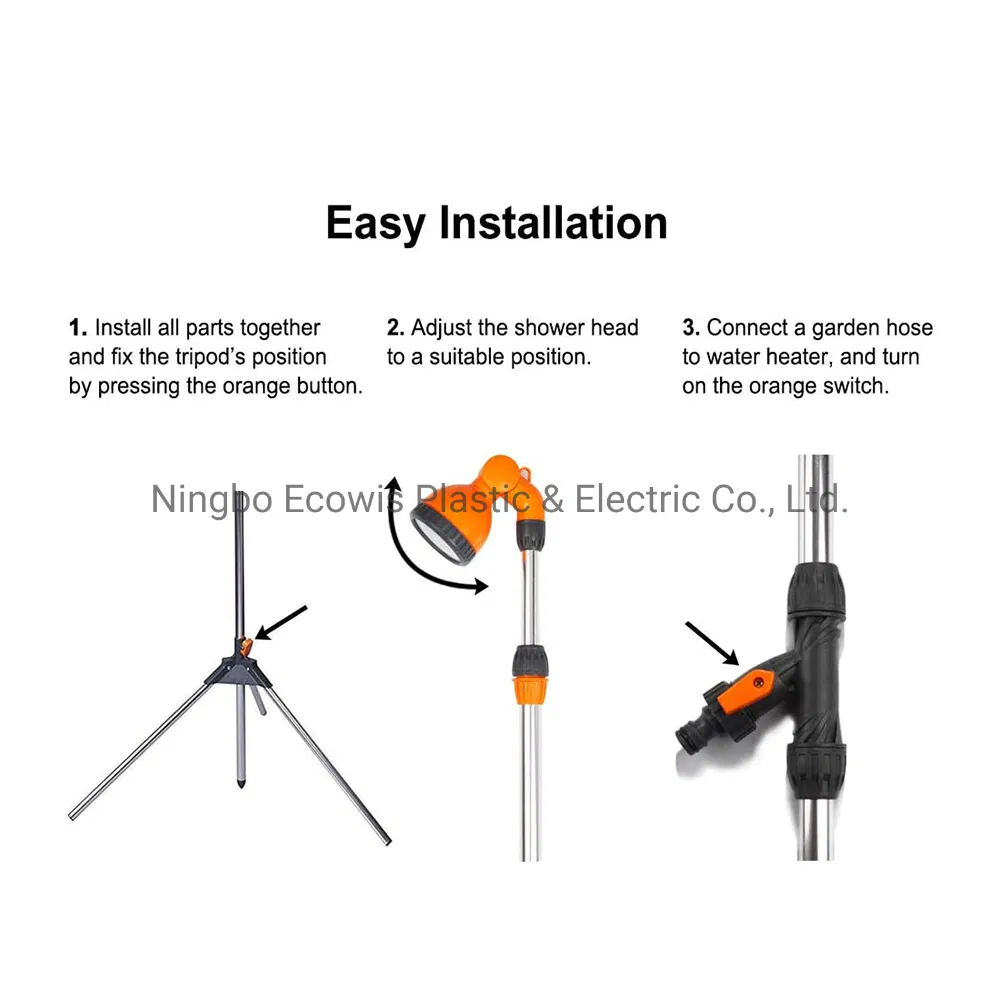 Easy Installation

1. Install all parts together and fix the tripod's position by pressing the orange button.

2. Adjust the shower head to a suitable position.

3. Connect a garden hose to water heater, and turn on the orange switch.

Ningbo Ecowis Plastic & Electric Co., Ltd.