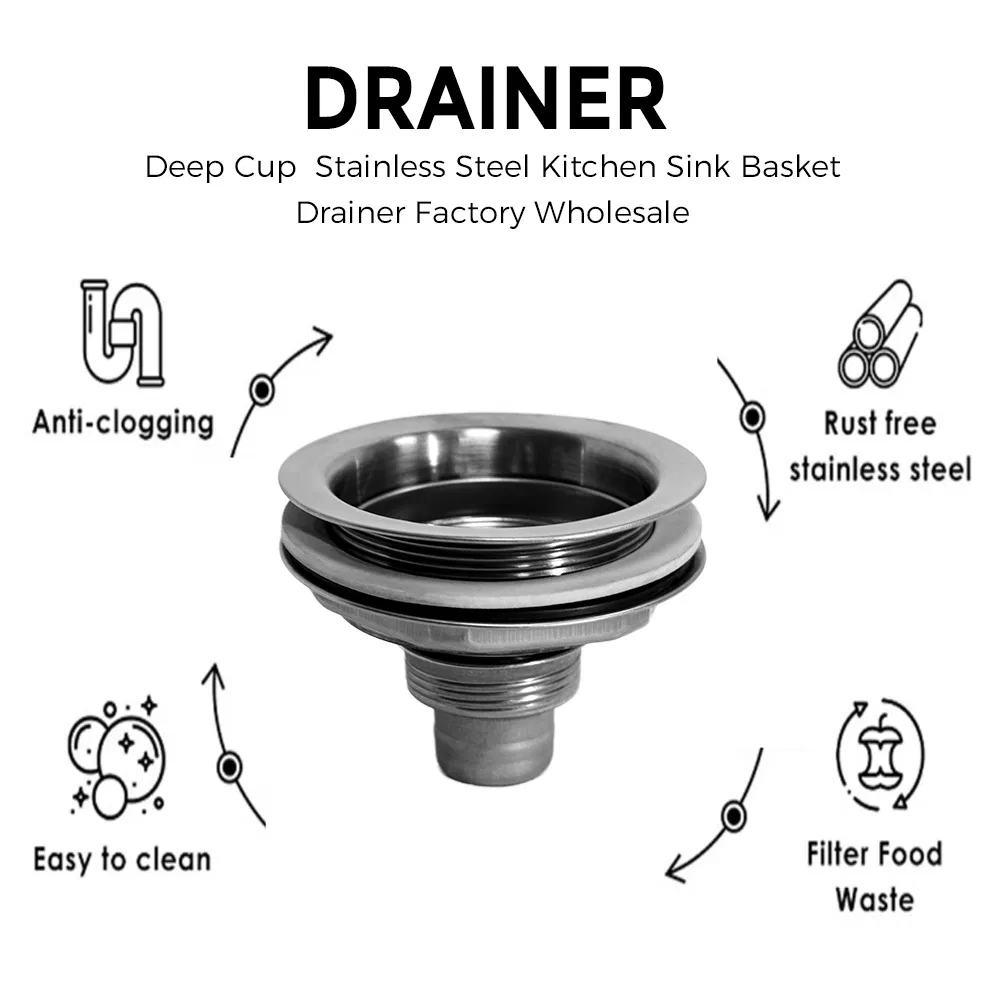 DRAINER
Deep Cup  Stainless Steel Kitchen Sink Basket Drainer Factory Wholesale

Anti-clogging

Rust free stainless steel

Easy to clean

Filter Food Waste