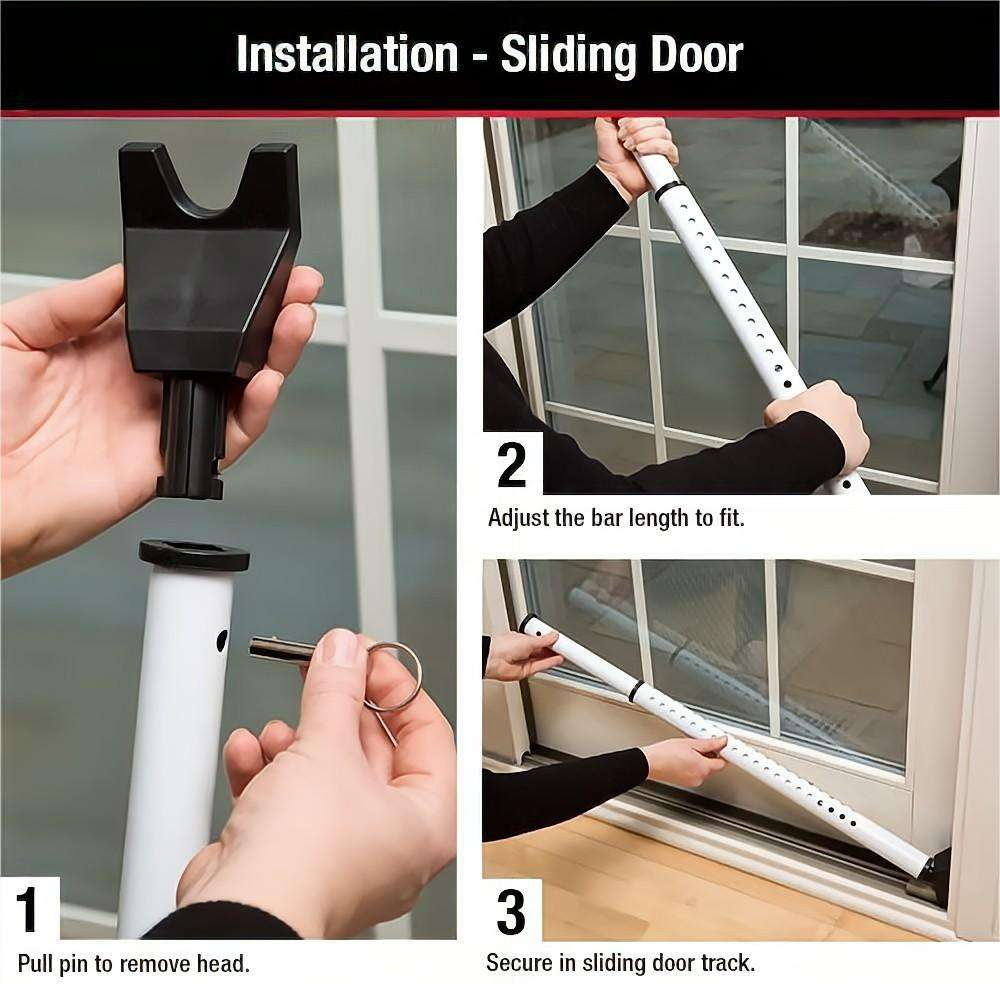 Installation - Sliding Door

1

Pull pin to remove head.

2

Adjust the bar length to fit.

3

Secure in sliding door track.