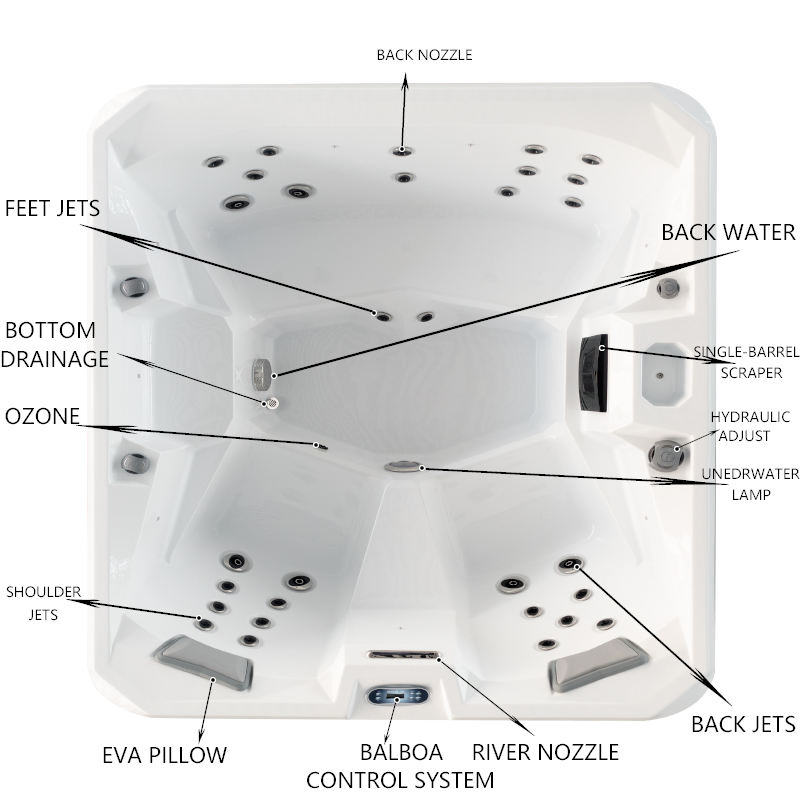 BACK NOZZLE

FEET JETS

BACK WATER

BOTTOM DRAINAGE

SINGLE-BARREL SCRAPER

OZONE

HYDRAULIC ADJUST

UNEDRWATER LAMP

SHOULDER JETS

BACK JETS

EVA PILLOW

BALBOA CONTROL SYSTEM

RIVER NOZZLE