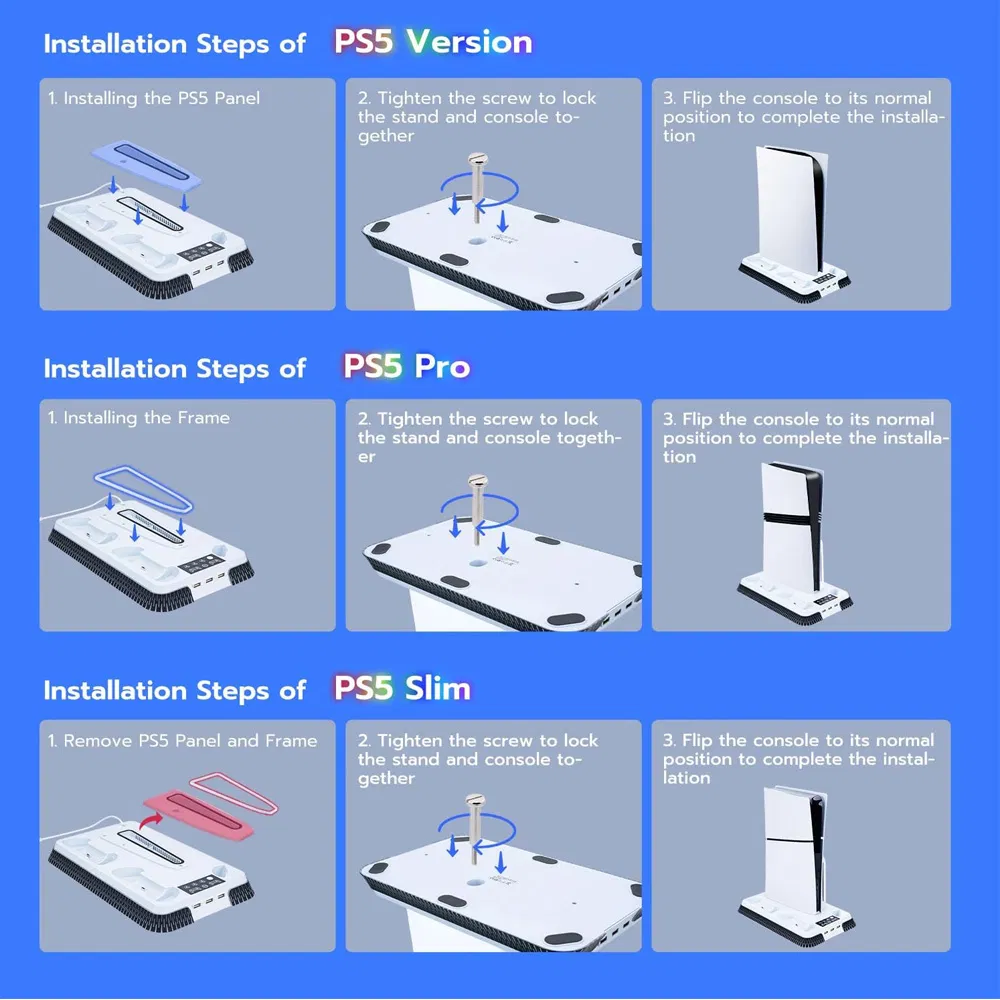 Installation Steps of PS5 Version

1. Installing the PS5 Panel

2. Tighten the screw to lock the stand and console together

3. Flip the console to its normal position to complete the installation

Installation Steps of PS5 Pro

1. Installing the Frame

2. Tighten the screw to lock the stand and console together

3. Flip the console to its normal position to complete the installation

Installation Steps of PS5 Slim

1. Remove PS5 Panel and Frame

2. Tighten the screw to lock the stand and console together

3. Flip the console to its normal position to complete the installation