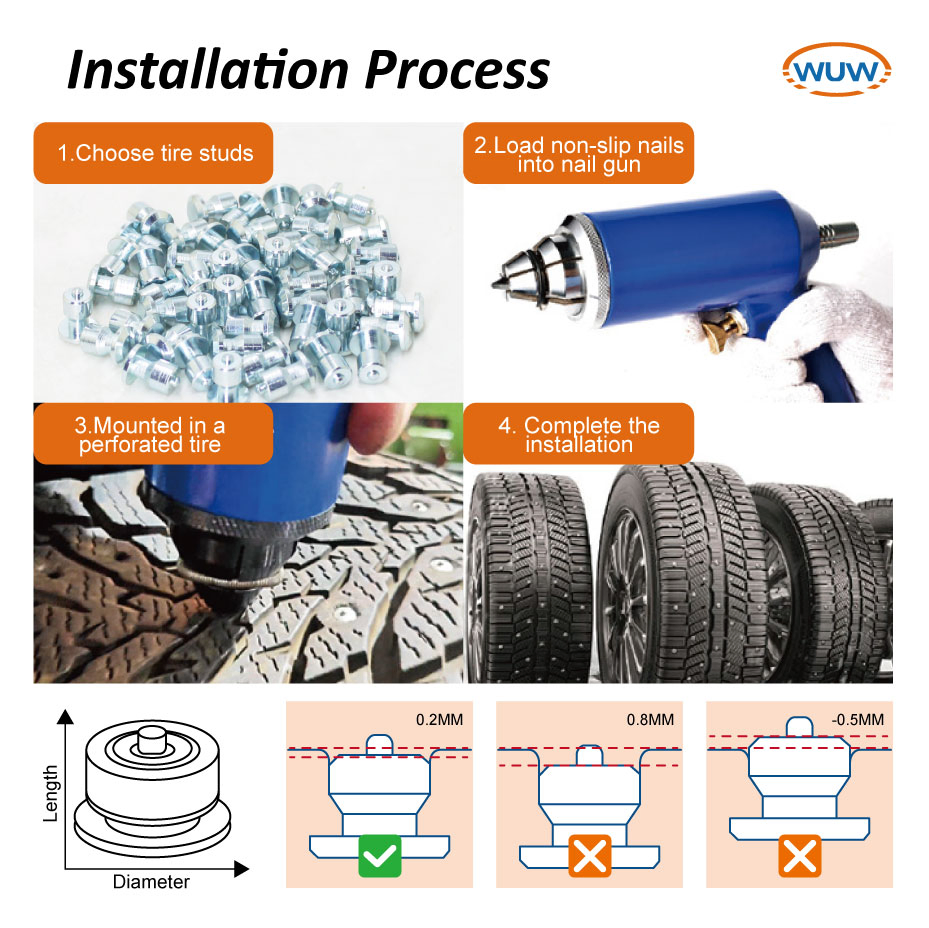 Installation Process

WUW

1.Choose tire studs

2.Load non-slip nails into nail gun

3.Mounted in a perforated tire

4. Complete the installation

Length

Diameter

0.2MM

0.8MM

-0.5MM