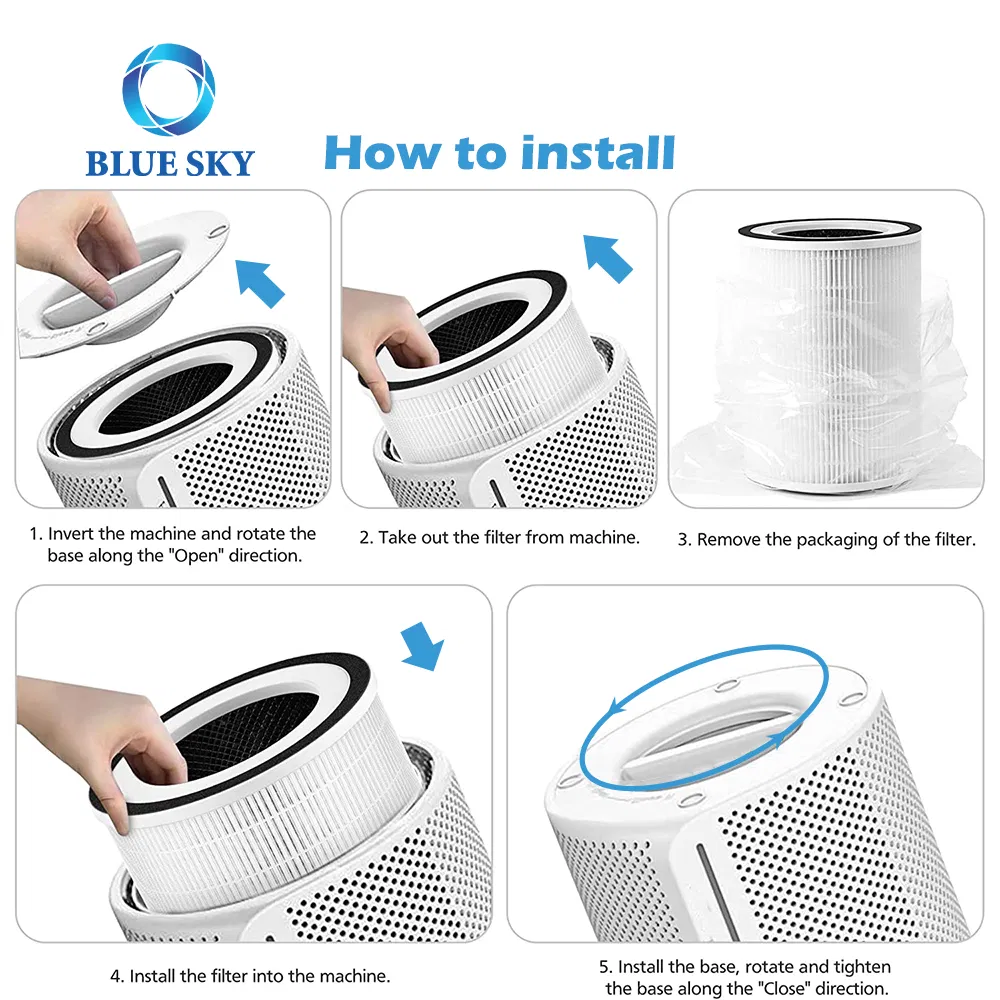 BLUE SKY

How to install

1. Invert the machine and rotate the base along the "Open" direction.

2. Take out the filter from machine.

3. Remove the packaging of the filter.

4. Install the filter into the machine.

5. Install the base, rotate and tighten the base along the "Close" direction.