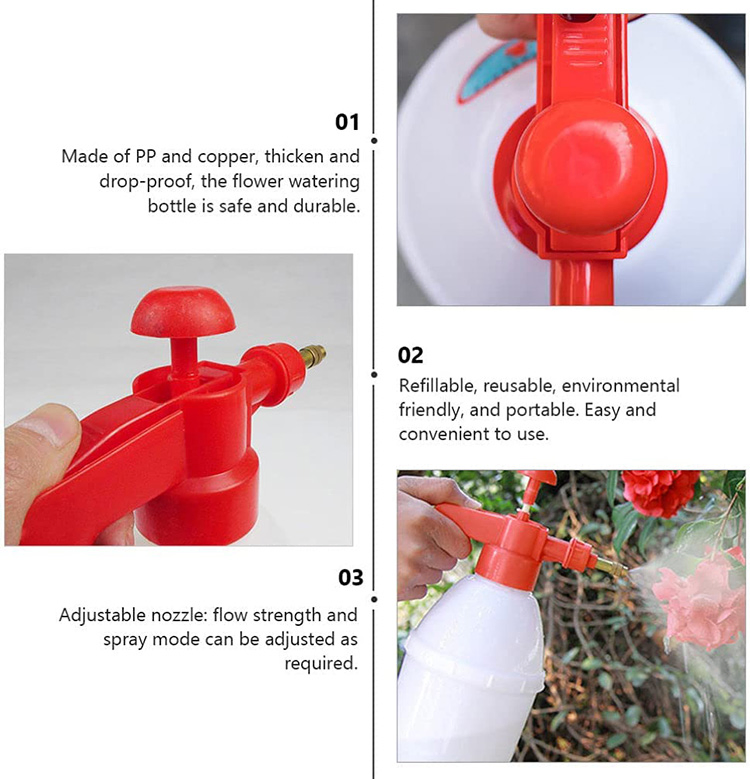 01

Made of PP and copper, thicken and drop-proof, the flower watering bottle is safe and durable.

02

Refillable, reusable, environmental friendly, and portable. Easy and convenient to use.

03

Adjustable nozzle: flow strength and spray mode can be adjusted as required.