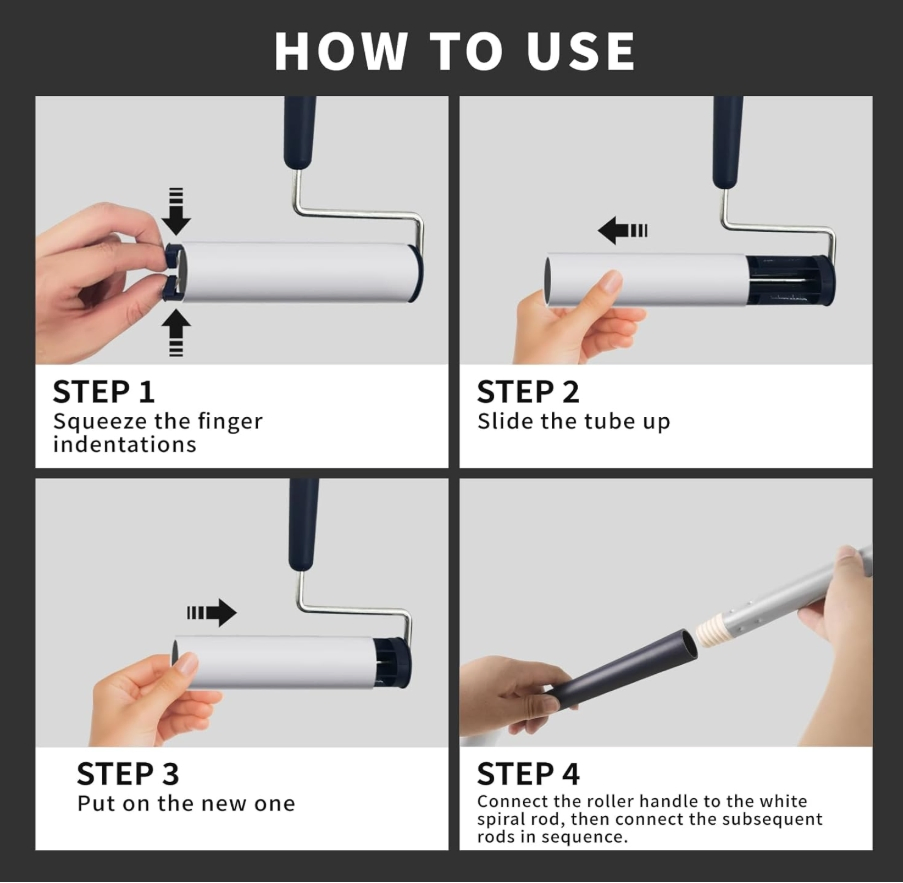 HOW TO USE

STEP 1
Squeeze the finger indentations

STEP 2
Slide the tube up

STEP 3
Put on the new one

STEP 4
Connect the roller handle to the white spiral rod, then connect the subsequent rods in sequence.