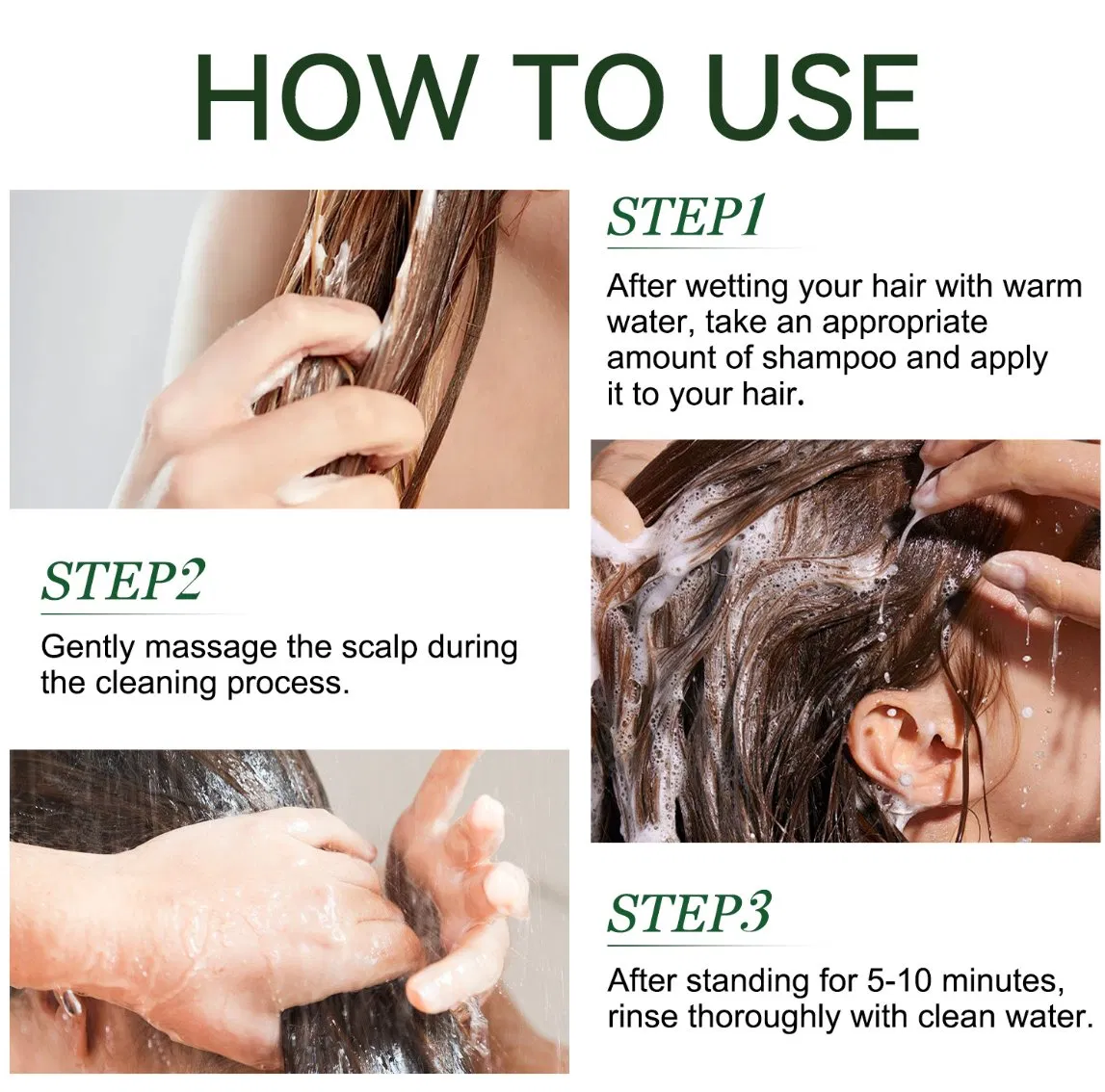 HOW TO USE

STEP1

After wetting your hair with warm water, take an appropriate amount of shampoo and apply it to your hair.

STEP2

Gently massage the scalp during the cleaning process.

STEP3

After standing for 5-10 minutes, rinse thoroughly with clean water.