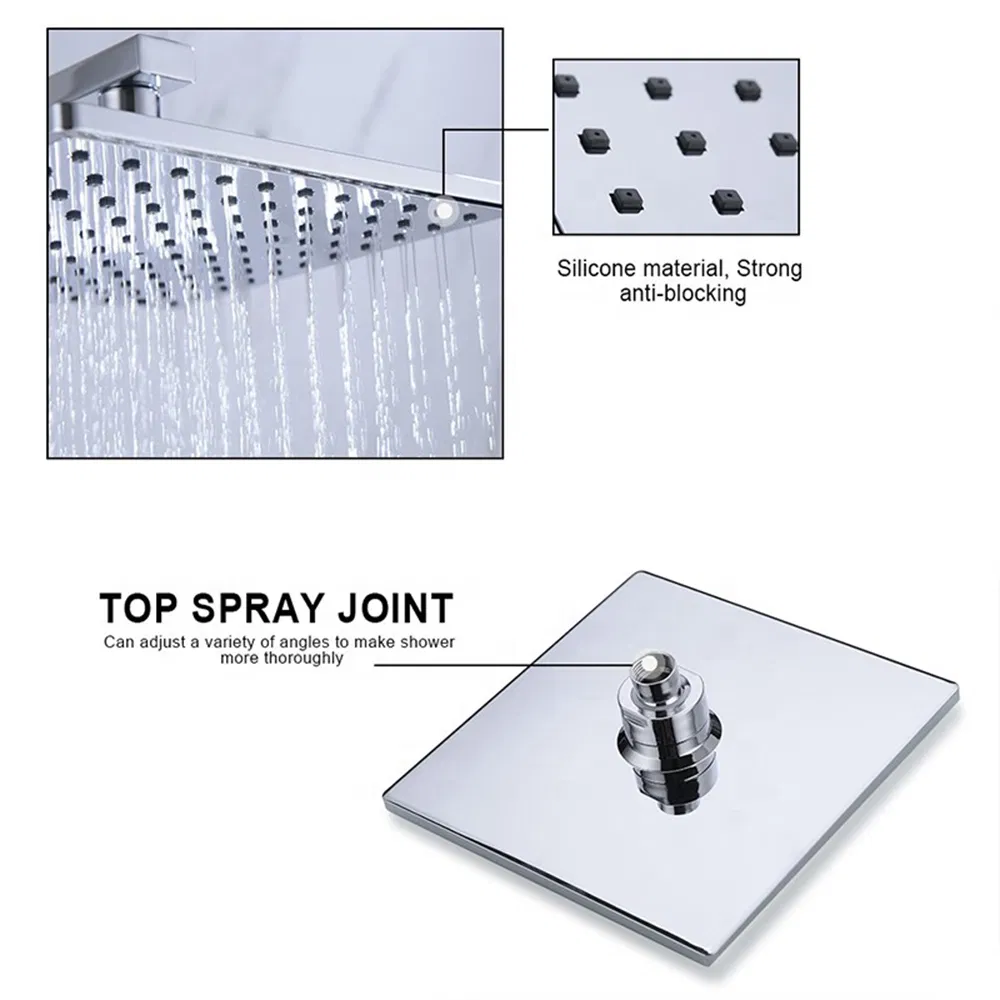 Silicone material, Strong anti-blocking

TOP SPRAY JOINT

Can adjust a variety of angles to make shower more thoroughly