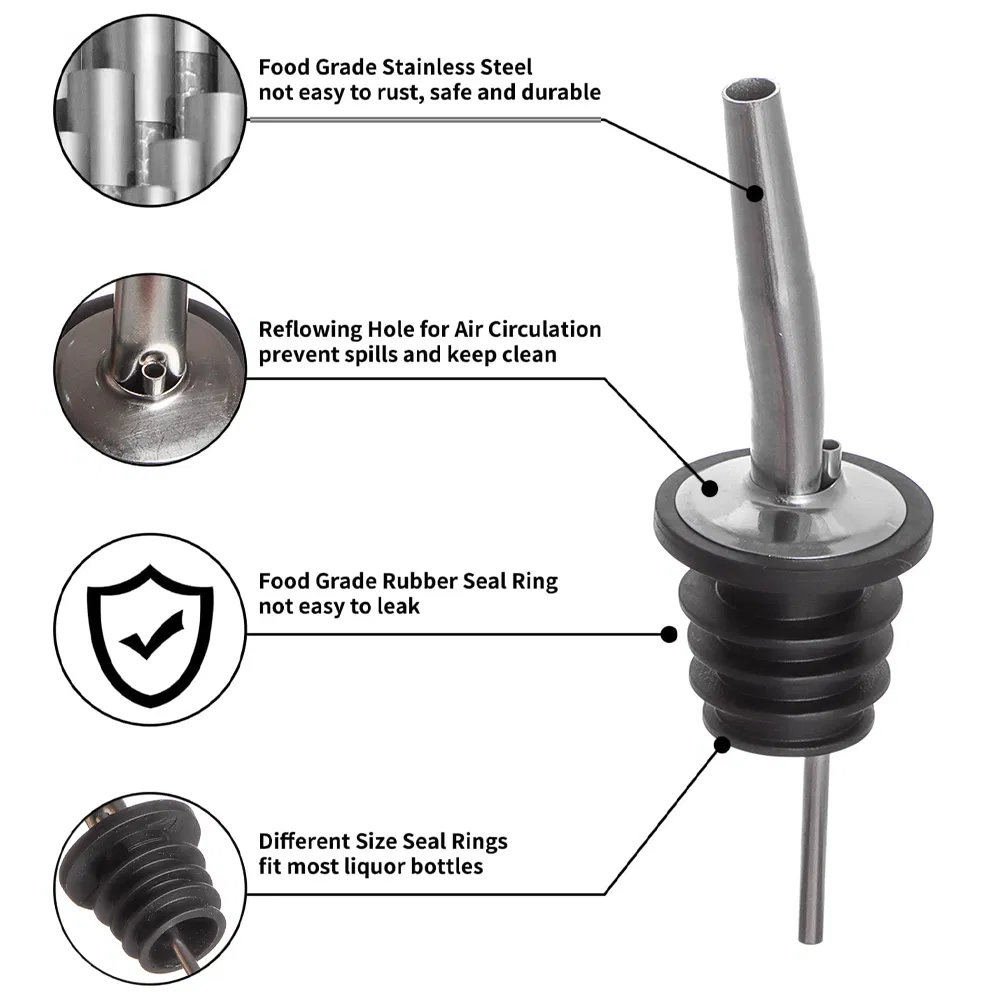 Food Grade Stainless Steel
not easy to rust, safe and durable

Reflowing Hole for Air Circulation
prevent spills and keep clean

Food Grade Rubber Seal Ring
not easy to leak

Different Size Seal Rings
fit most liquor bottles