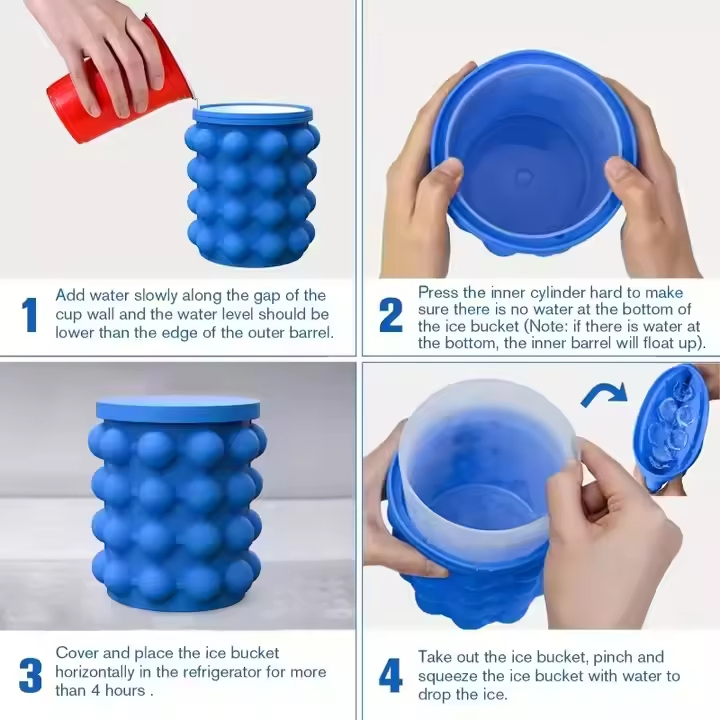 1 Add water slowly along the gap of the cup wall and the water level should be lower than the edge of the outer barrel.

2 Press the inner cylinder hard to make sure there is no water at the bottom of the ice bucket (Note: if there is water at the bottom, the inner barrel will float up).

3 Cover and place the ice bucket horizontally in the refrigerator for more than 4 hours .

4 Take out the ice bucket, pinch and squeeze the ice bucket with water to drop the ice.