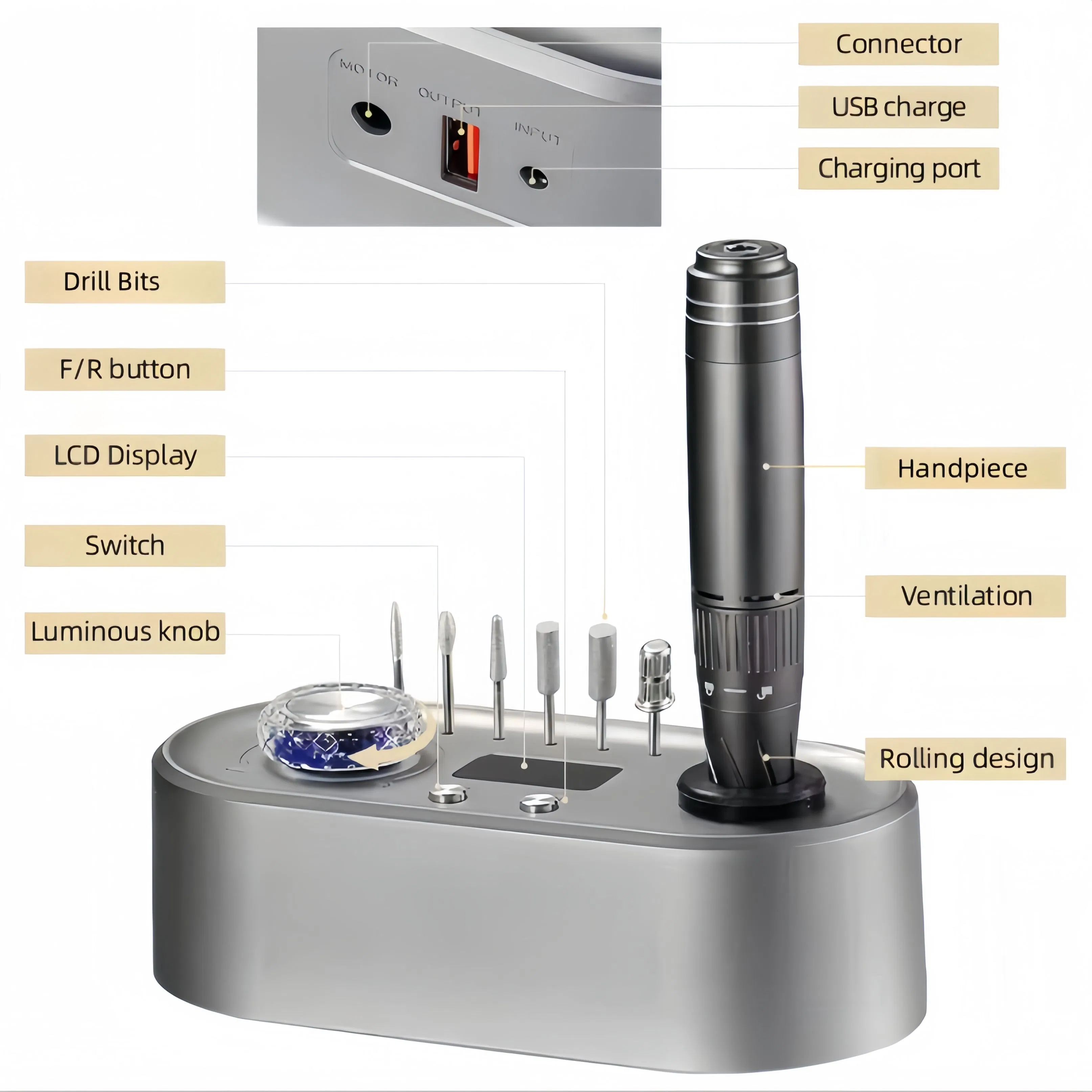 MOTOR
OUTPUT
INPUT

Connector

USB charge

Charging port

Drill Bits

F/R button

LCD Display

Switch

Luminous knob

Handpiece

Ventilation

Rolling design