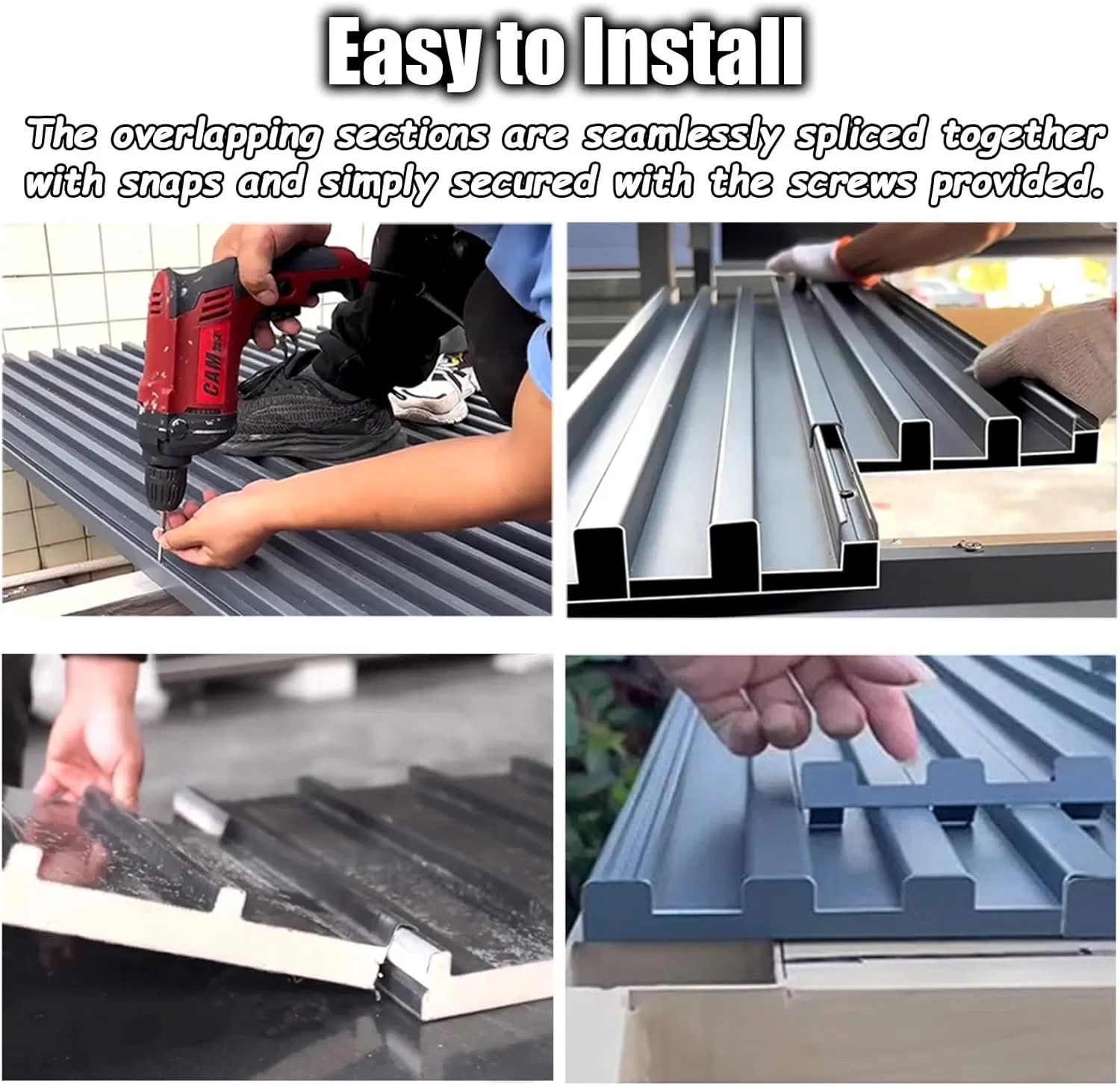 Easy to Install

The overlapping sections are seamlessly spliced together with snaps and simply secured with the screws provided.

CAM