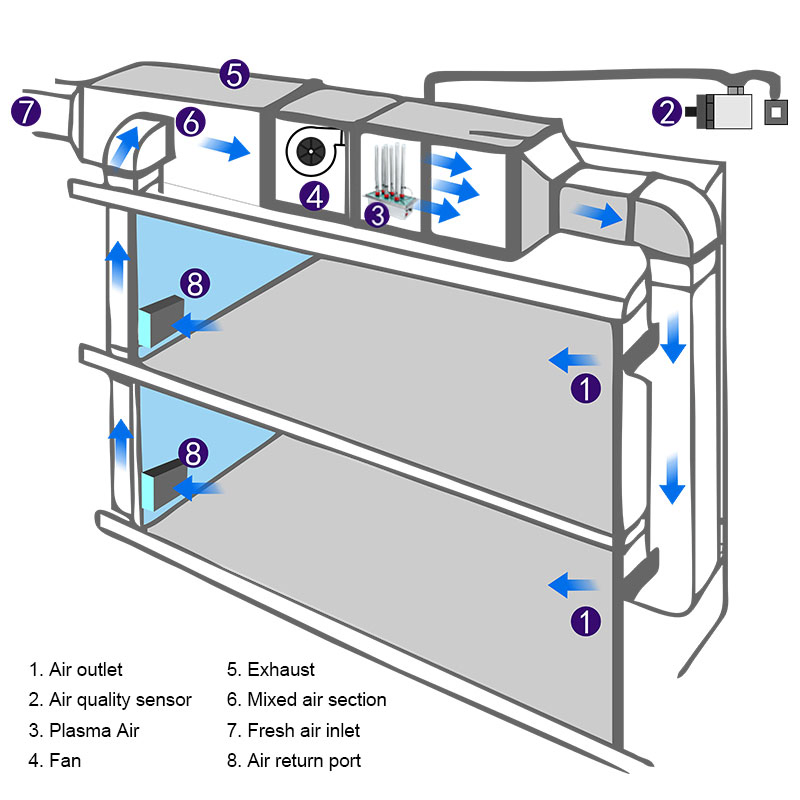 5

7

6

2

4

3

8

1

8

1

1. Air outlet
2. Air quality sensor
3. Plasma Air
4. Fan

5. Exhaust
6. Mixed air section
7. Fresh air inlet
8. Air return port