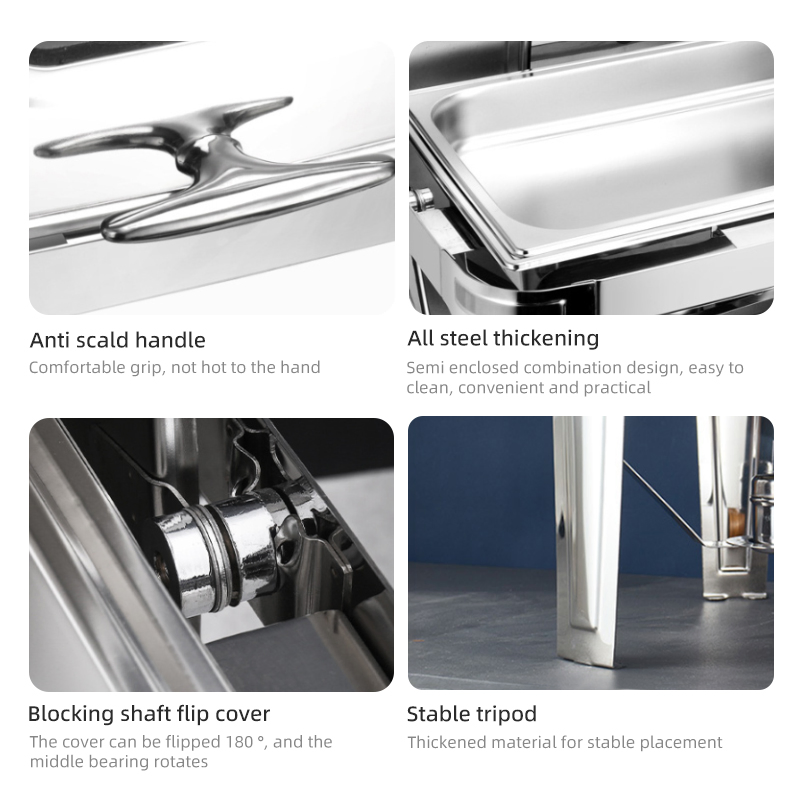 Anti scald handle
Comfortable grip, not hot to the hand

All steel thickening
Semi enclosed combination design, easy to clean, convenient and practical

Blocking shaft flip cover
The cover can be flipped 180 °, and the middle bearing rotates

Stable tripod
Thickened material for stable placement