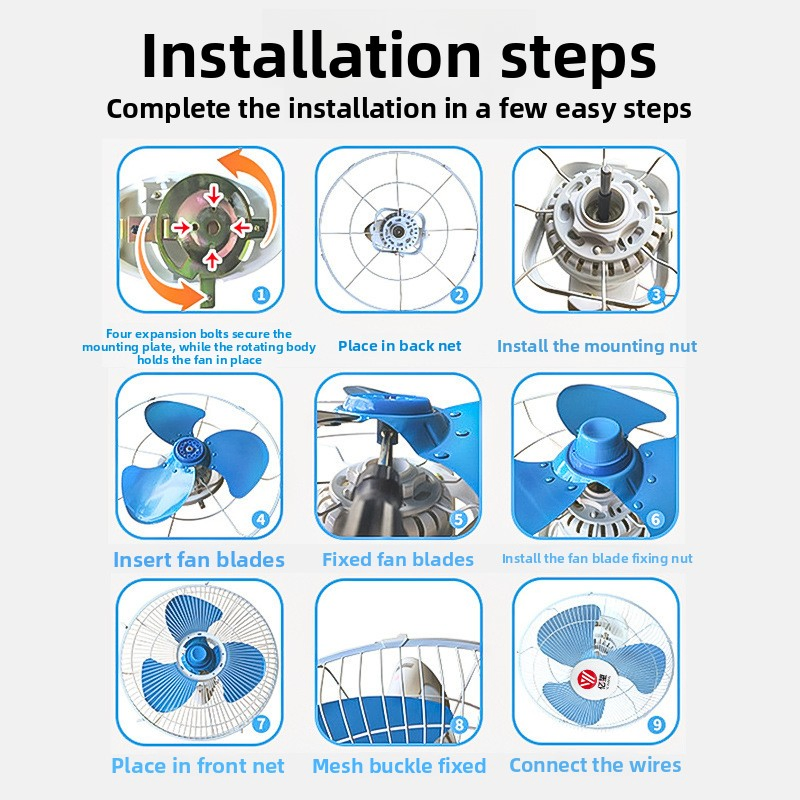 Installation steps

Complete the installation in a few easy steps

1

Four expansion bolts secure the mounting plate, while the rotating body holds the fan in place

2

Place in back net

3

Install the mounting nut

4

Insert fan blades

5

Fixed fan blades

6

Install the fan blade fixing nut

7

Place in front net

8

Mesh buckle fixed

9

Connect the wires