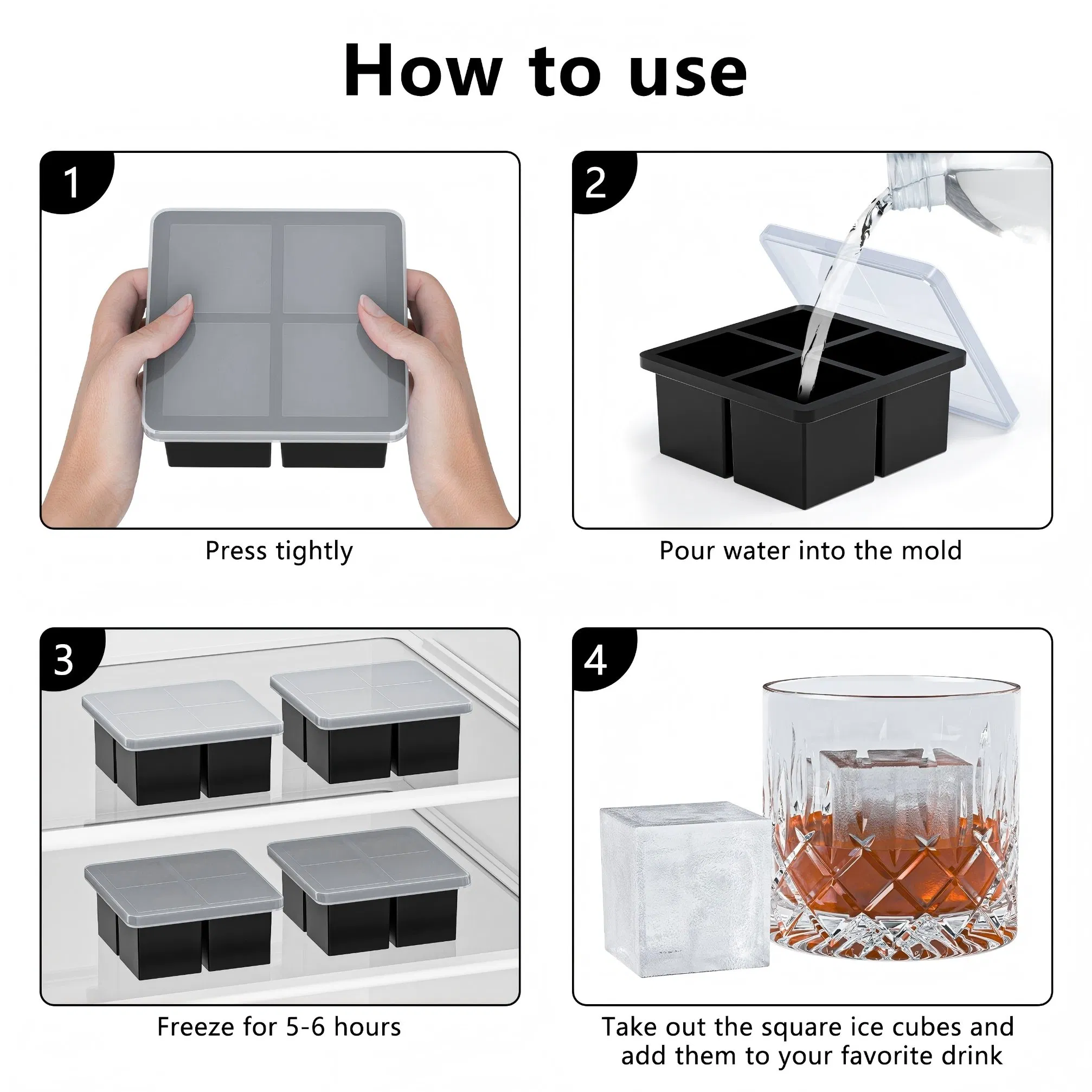 How to use

1

Press tightly

2

Pour water into the mold

3

Freeze for 5-6 hours

4

Take out the square ice cubes and add them to your favorite drink