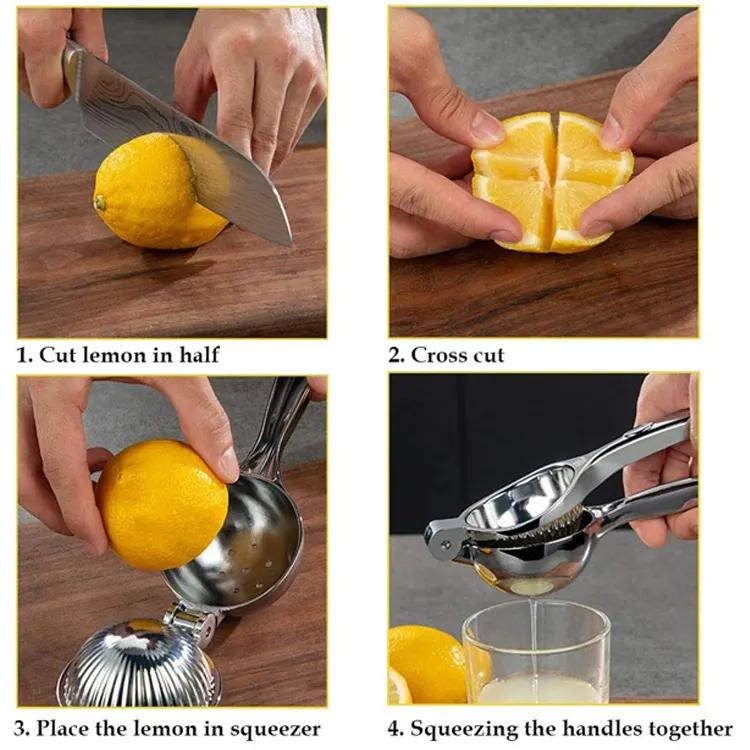 1. Cut lemon in half

2. Cross cut

3. Place the lemon in squeezer

4. Squeezing the handles together