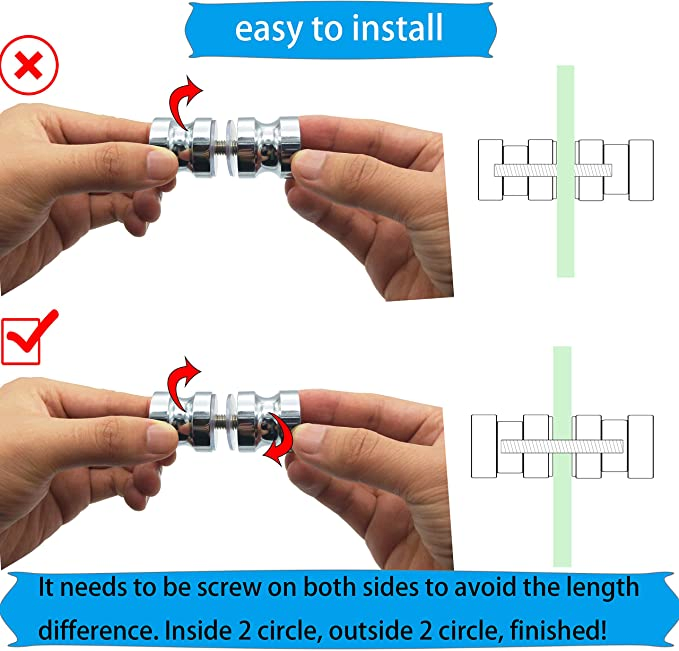 easy to install

It needs to be screw on both sides to avoid the length difference. Inside 2 circle, outside 2 circle, finished!