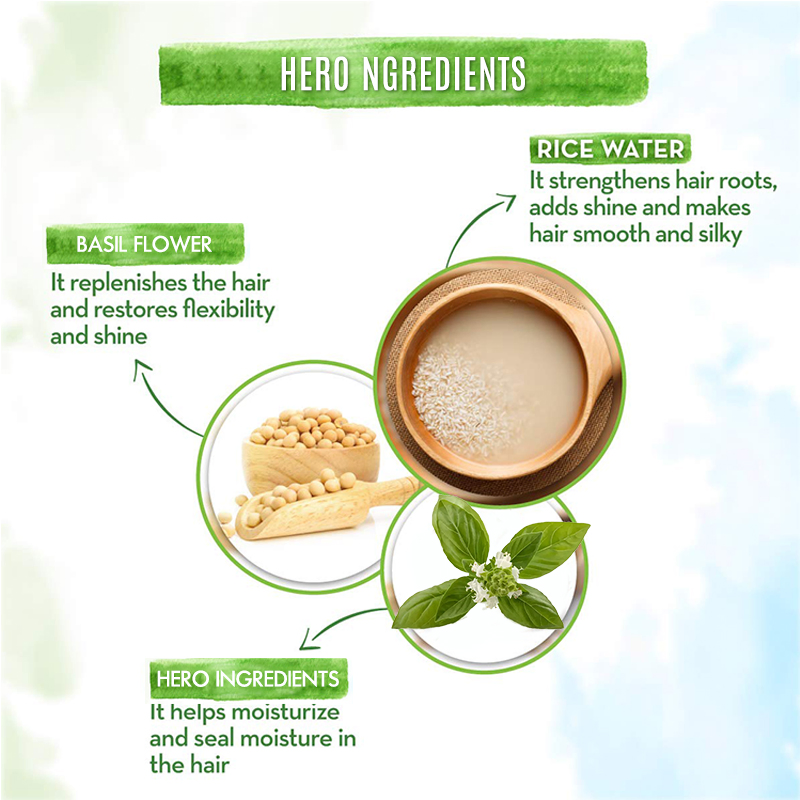 HERO NGREDIENTS

RICE WATER
It strengthens hair roots, adds shine and makes hair smooth and silky

BASIL FLOWER
It replenishes the hair and restores flexibility and shine

HERO INGREDIENTS
It helps moisturize and seal moisture in the hair