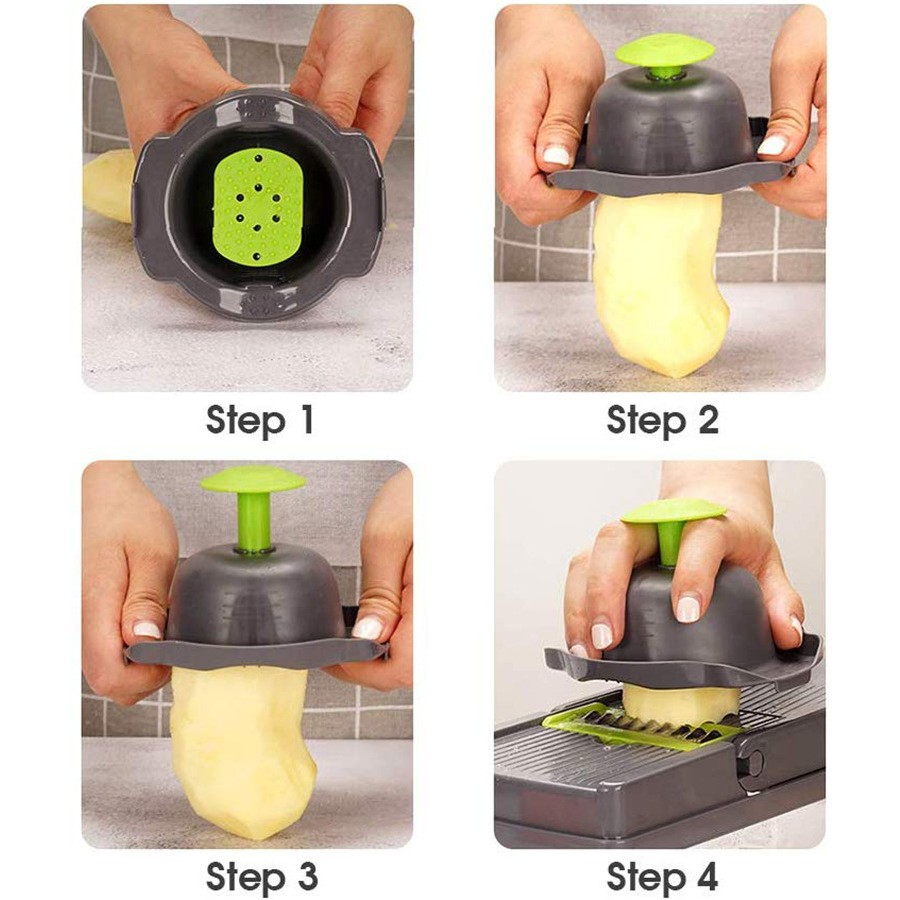 Step 1

Step 2

Step 3

Step 4