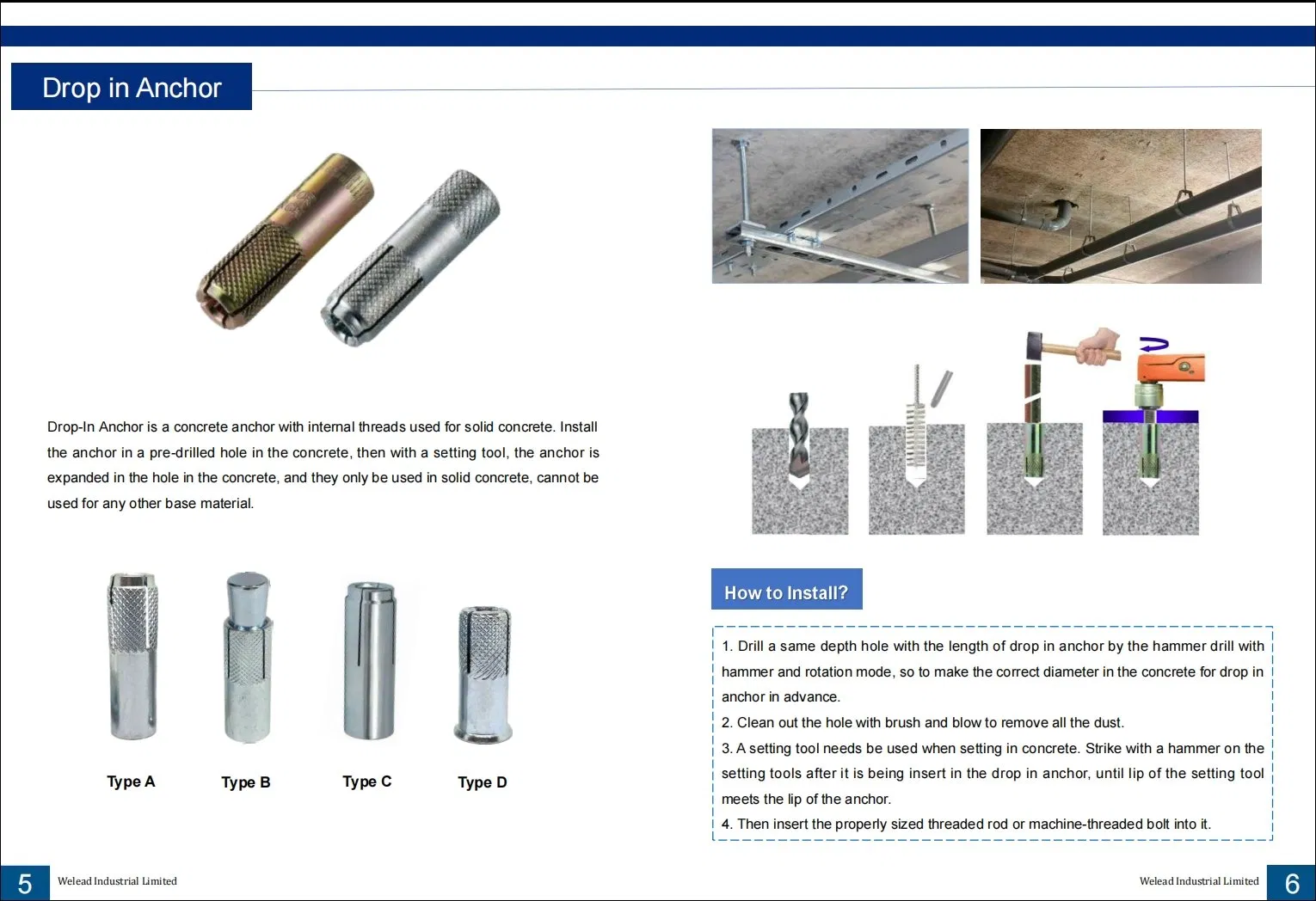 Drop in Anchor

Drop-In Anchor is a concrete anchor with internal threads used for solid concrete. Install the anchor in a pre-drilled hole in the concrete, then with a setting tool, the anchor is expanded in the hole in the concrete, and they only be used in solid concrete, cannot be used for any other base material.

Type A

Type B

Type C

Type D

How to Install?

1. Drill a same depth hole with the length of drop in anchor by the hammer drill with hammer and rotation mode, so to make the correct diameter in the concrete for drop in anchor in advance.
2. Clean out the hole with brush and blow to remove all the dust.
3. A setting tool needs be used when setting in concrete. Strike with a hammer on the setting tools after it is being insert in the drop in anchor, until lip of the setting tool meets the lip of the anchor.
4. Then insert the properly sized threaded rod or machine-threaded bolt into it.

5 Welead Industrial Limited

Welead Industrial Limited 6