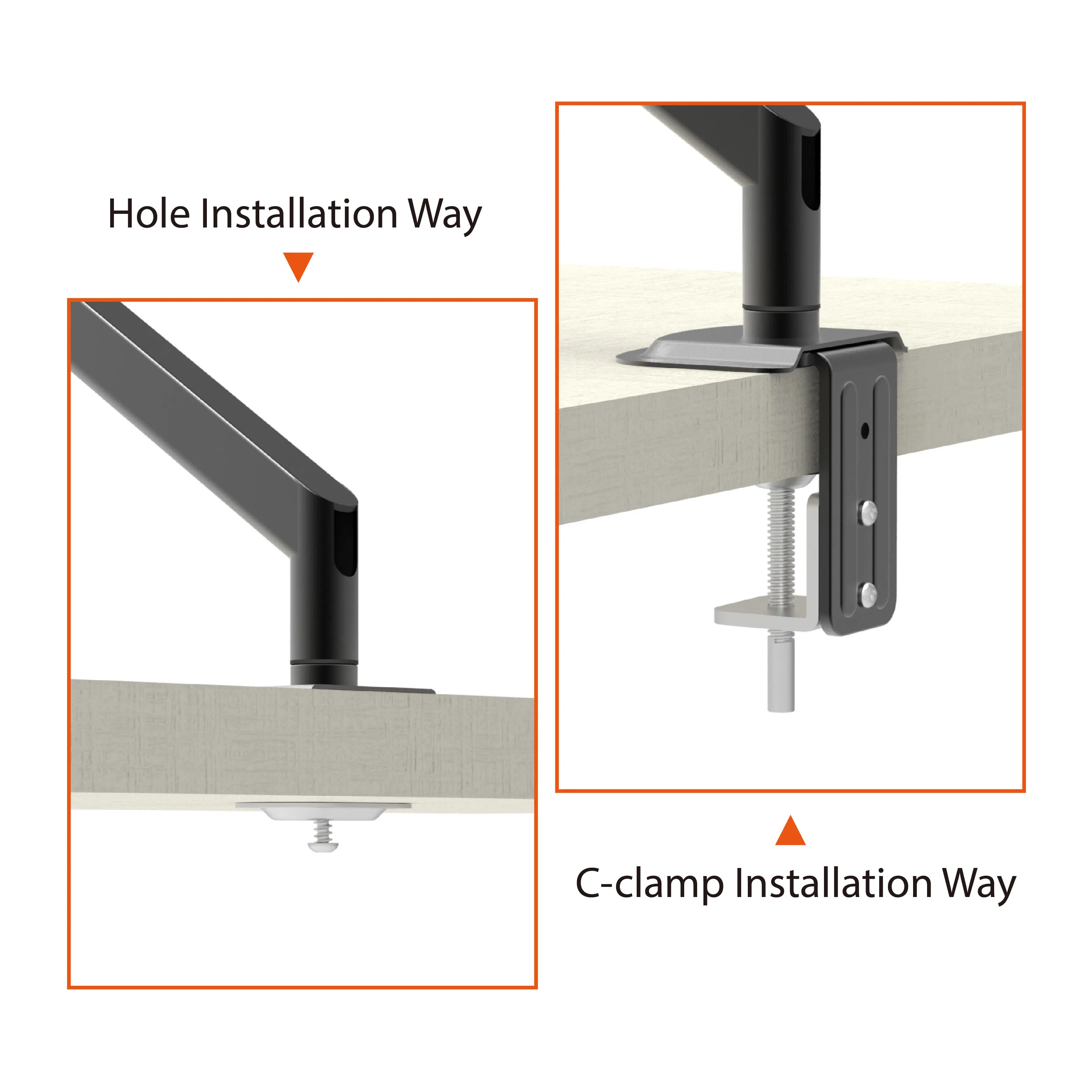 Hole Installation Way

C-clamp Installation Way