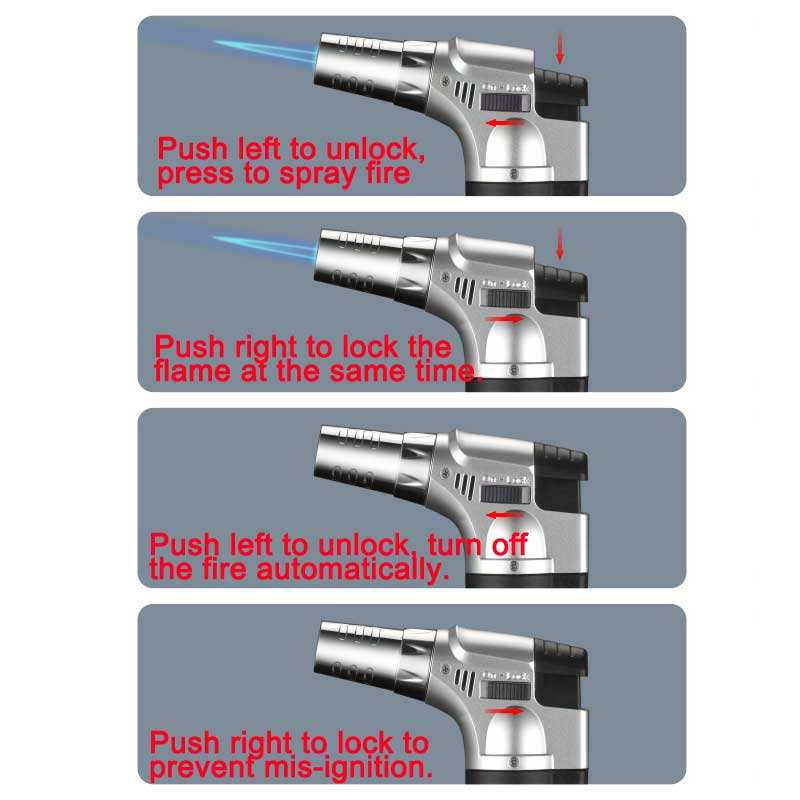 Push left to unlock, press to spray fire

Push right to lock the flame at the same time.

Push left to unlock, turn off the fire automatically.

Push right to lock to prevent mis-ignition.