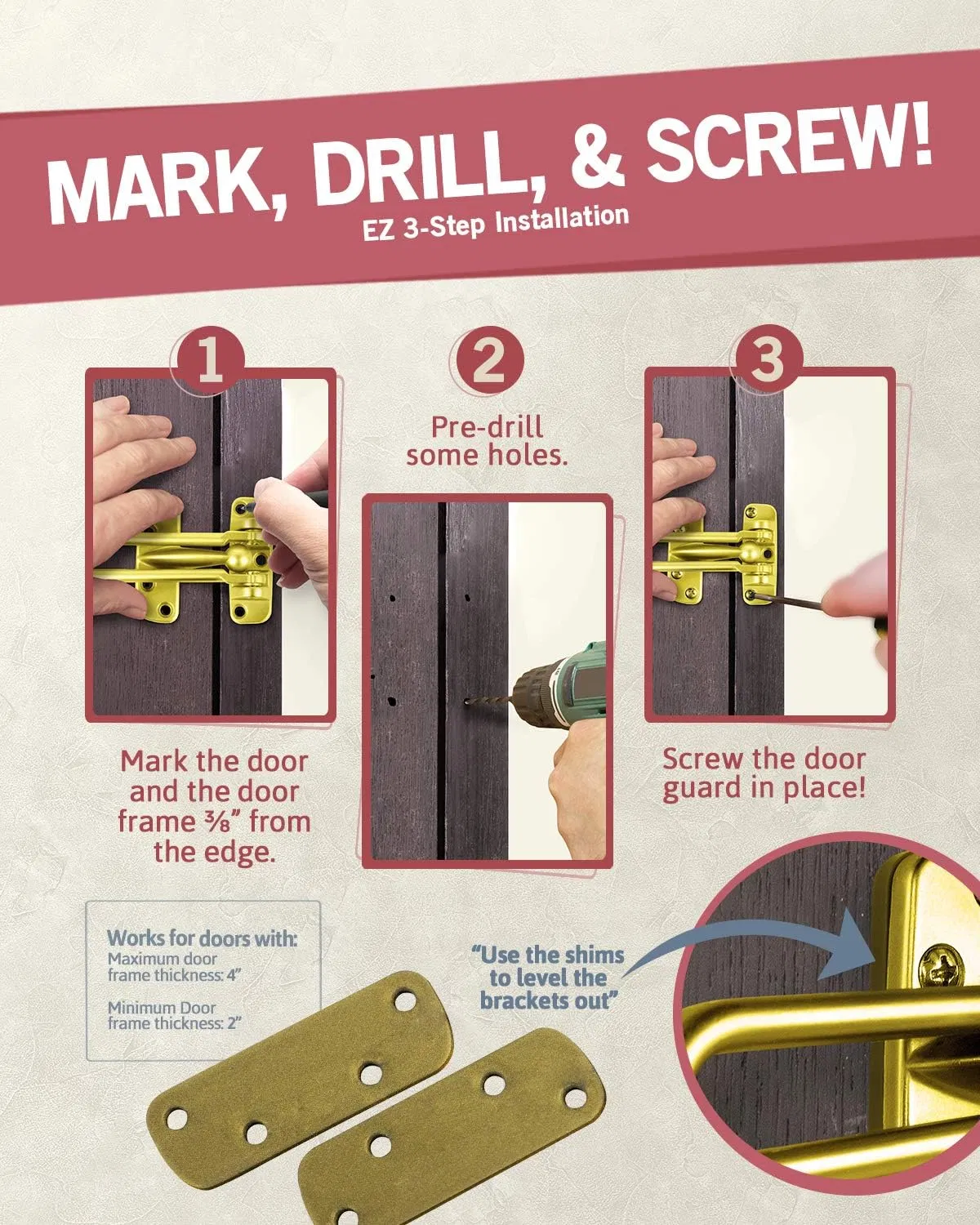 MARK, DRILL, & SCREW!
EZ 3-Step Installation

1

Mark the door and the door frame ⅜" from the edge.

2

Pre-drill some holes.

3

Screw the door guard in place!

Works for doors with:
Maximum door frame thickness: 4"
Minimum Door frame thickness: 2"

"Use the shims to level the brackets out"