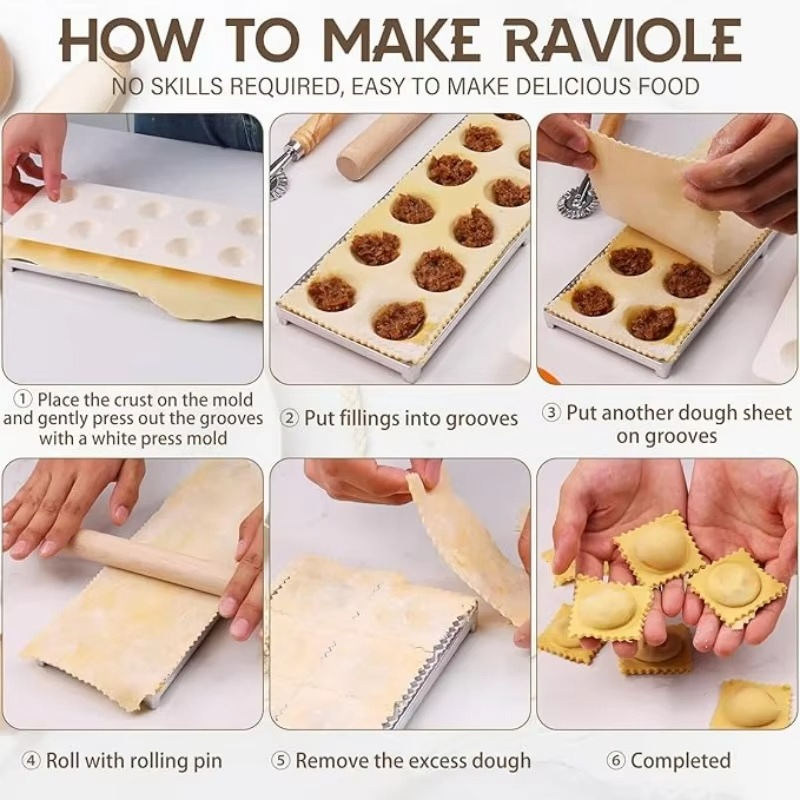 HOW TO MAKE RAVIOLE

NO SKILLS REQUIRED, EASY TO MAKE DELICIOUS FOOD

① Place the crust on the mold and gently press out the grooves with a white press mold

② Put fillings into grooves

③ Put another dough sheet on grooves

④ Roll with rolling pin

⑤ Remove the excess dough

⑥ Completed