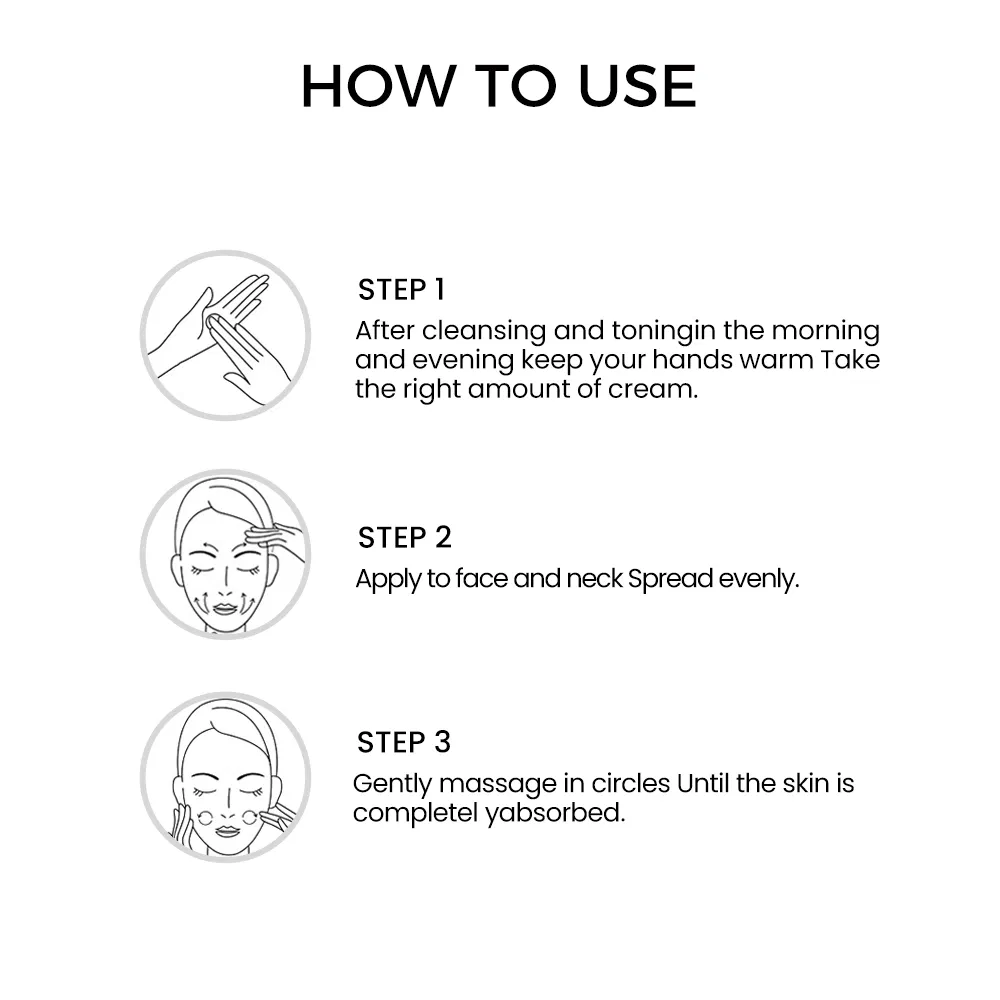 HOW TO USE

STEP 1
After cleansing and toningin the morning and evening keep your hands warm Take the right amount of cream.

STEP 2
Apply to face and neck Spread evenly.

STEP 3
Gently massage in circles Until the skin is completel yabsorbed.