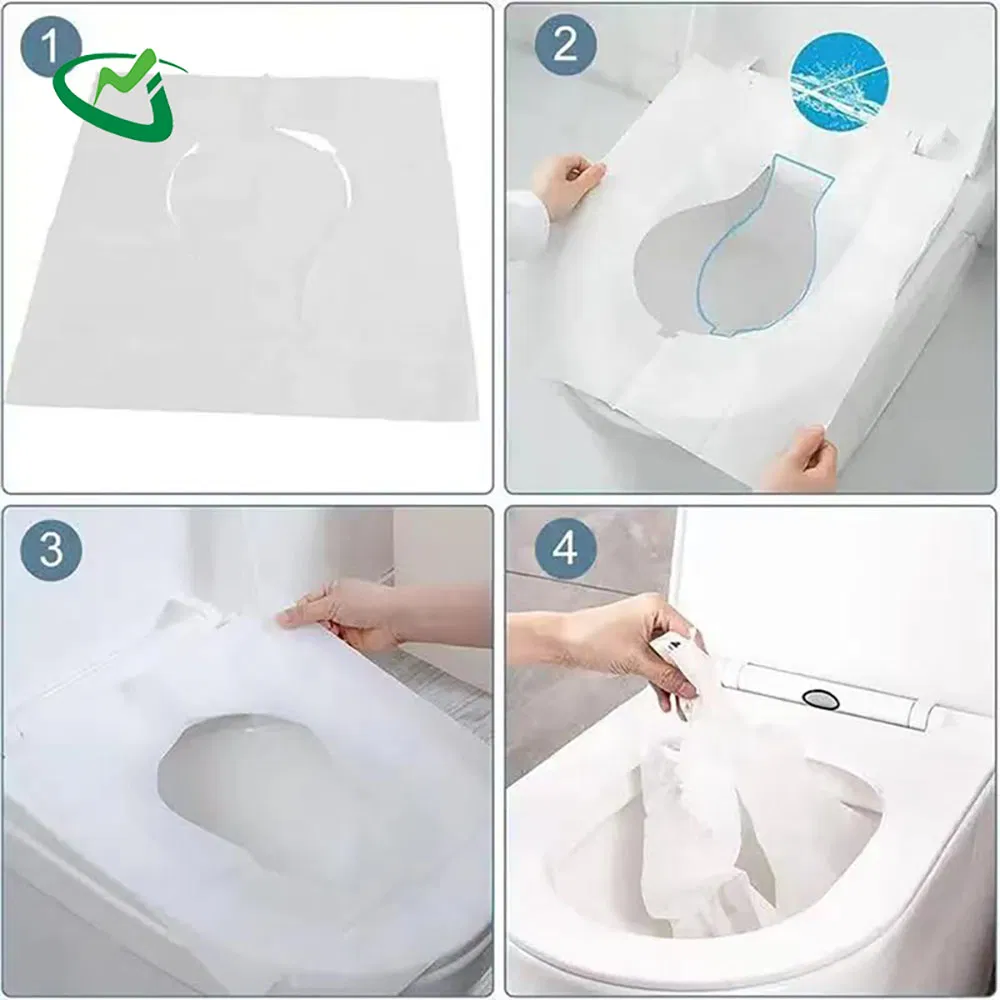 1

2

3

4