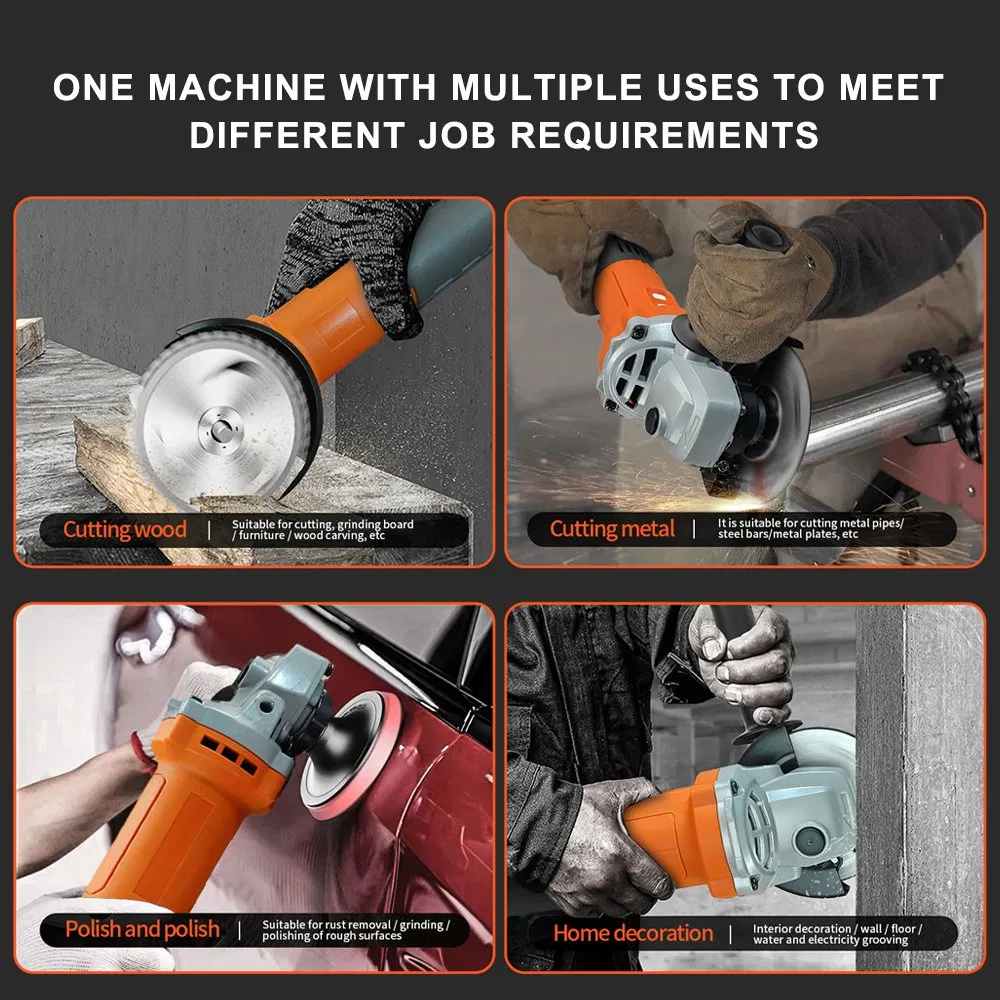 ONE MACHINE WITH MULTIPLE USES TO MEET DIFFERENT JOB REQUIREMENTS

Cutting wood | Suitable for cutting, grinding board / furniture / wood carving, etc

Cutting metal | It is suitable for cutting metal pipes/ steel bars/metal plates, etc

Polish and polish | Suitable for rust removal / grinding / polishing of rough surfaces

Home decoration | Interior decoration / wall / floor / water and electricity grooving