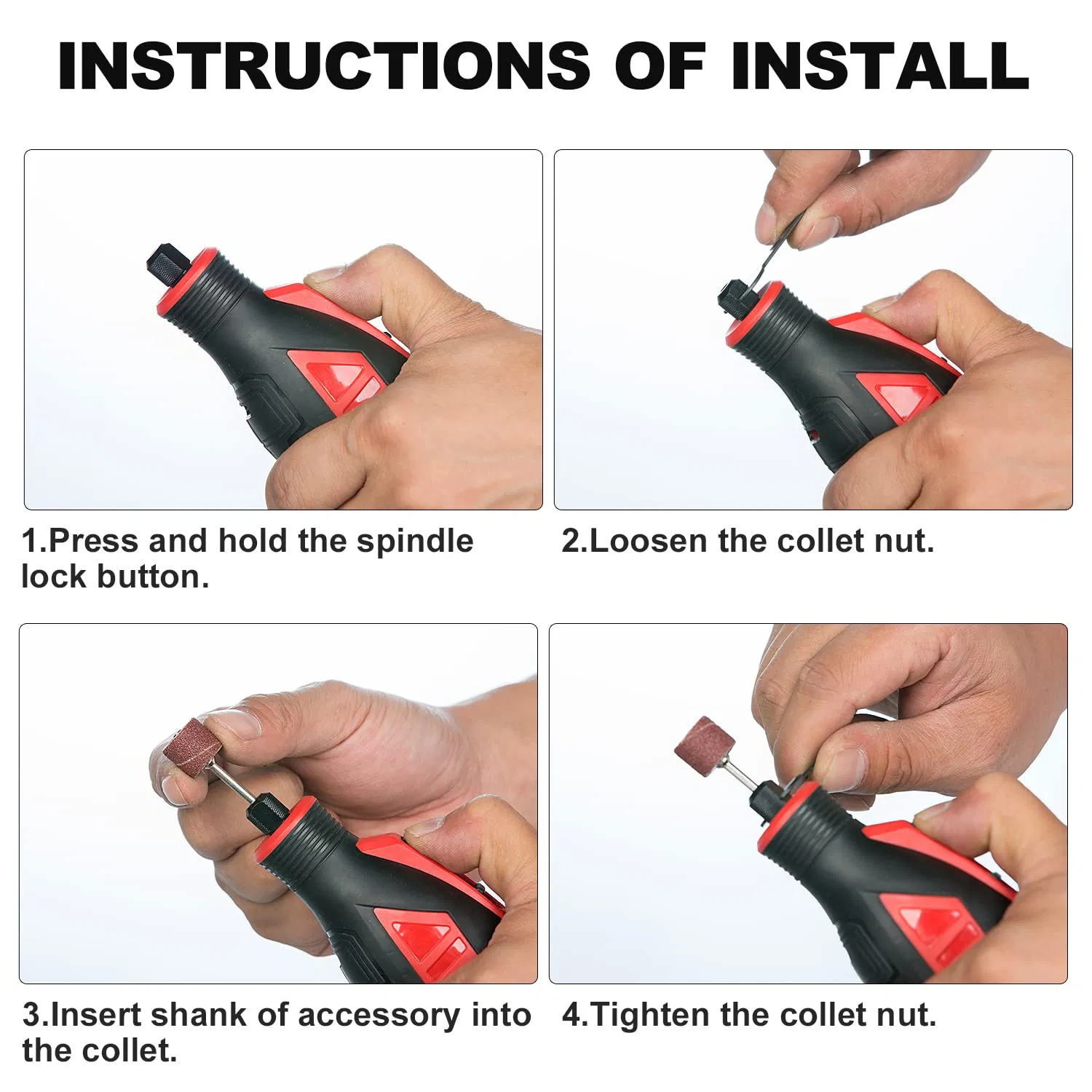 INSTRUCTIONS OF INSTALL

1.Press and hold the spindle lock button.

2.Loosen the collet nut.

3.Insert shank of accessory into the collet.

4.Tighten the collet nut.